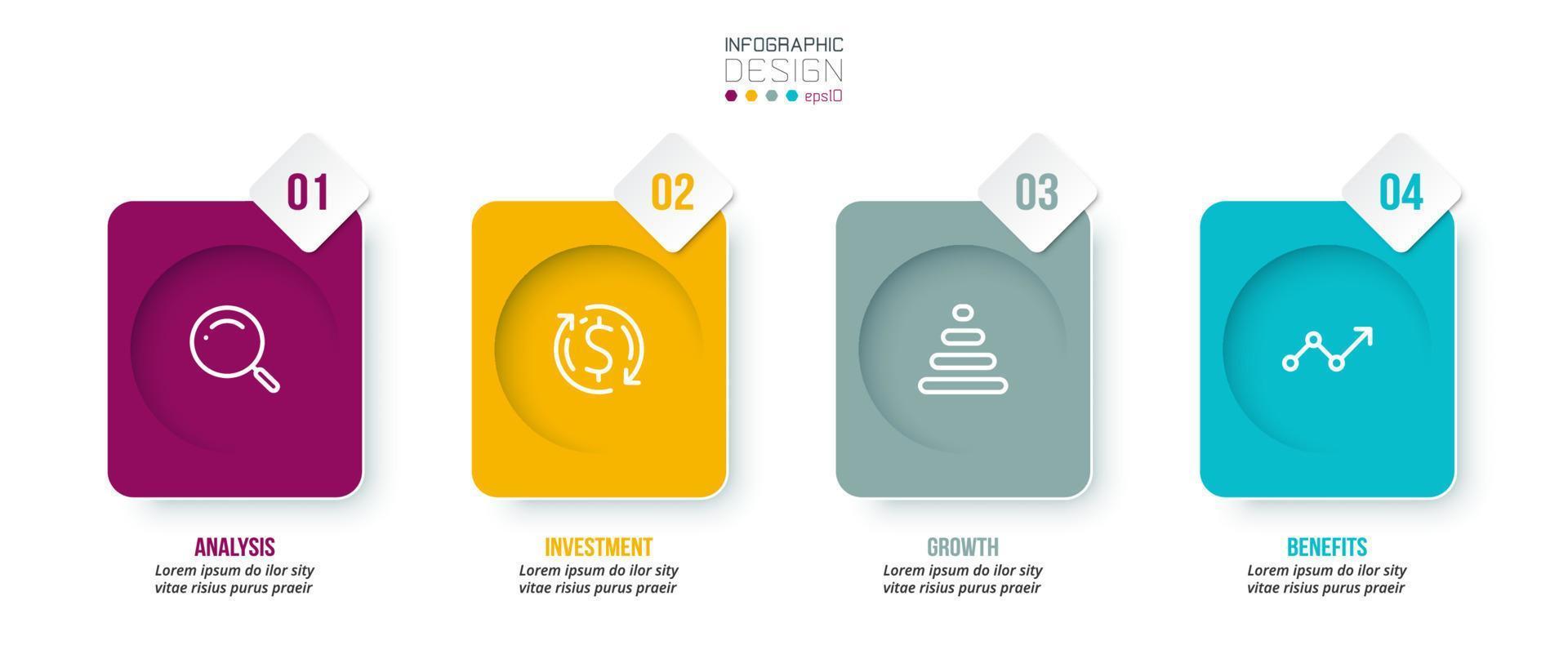 INFOGRAPHIC
DESIGN
eps10

01

ANALYSIS
Lorem ipsum do ilor sity vitae risius purus praeir

02

$

INVESTMENT
Lorem ipsum do ilor sity vitae risius purus praeir

03

GROWTH
Lorem ipsum do ilor sity vitae risius purus praeir

04

BENEFITS
Lorem ipsum do ilor sity vitae risius purus praeir