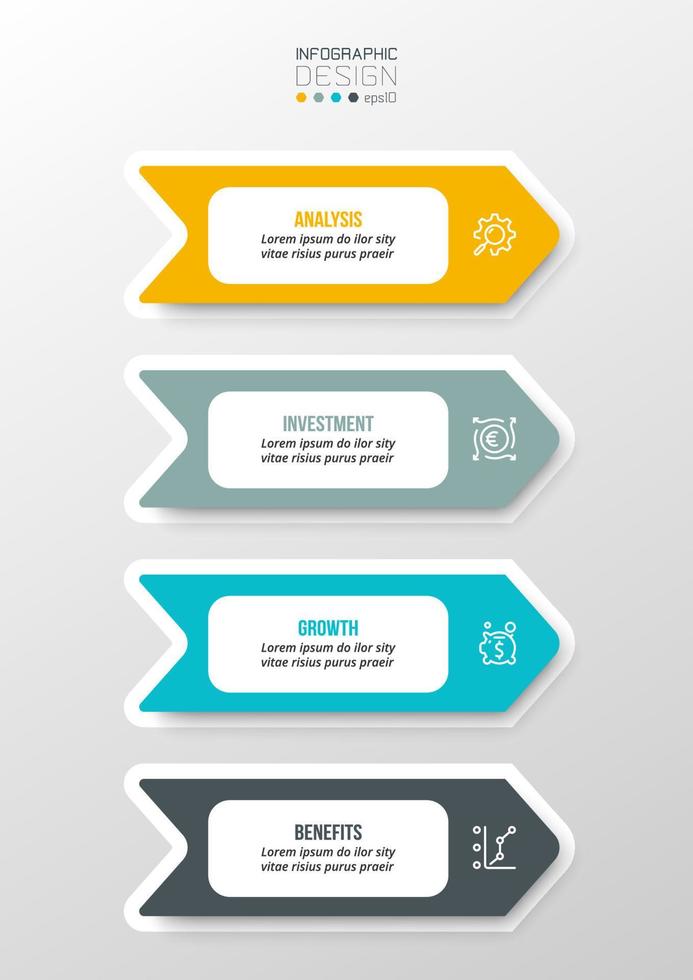 INFOGRAPHIC
DESIGN
eps10

ANALYSIS
Lorem ipsum do ilor sity vitae risius purus praeir

INVESTMENT
Lorem ipsum do ilor sity vitae risius purus praeir

GROWTH
Lorem ipsum do ilor sity vitae risius purus praeir

BENEFITS
Lorem ipsum do ilor sity vitae risius purus praeir