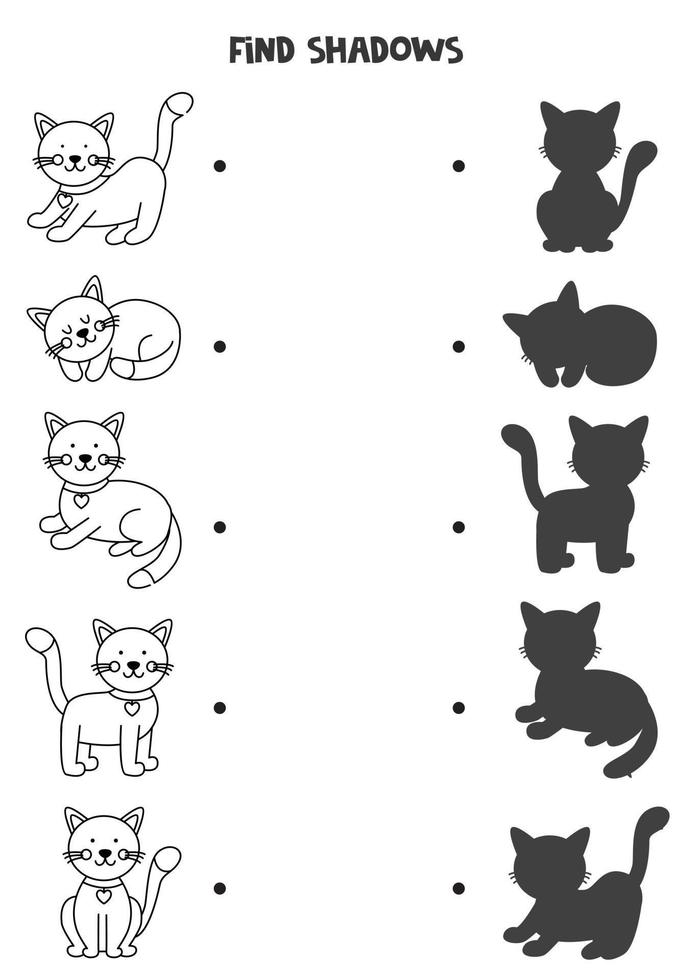 FIND SHADOWS