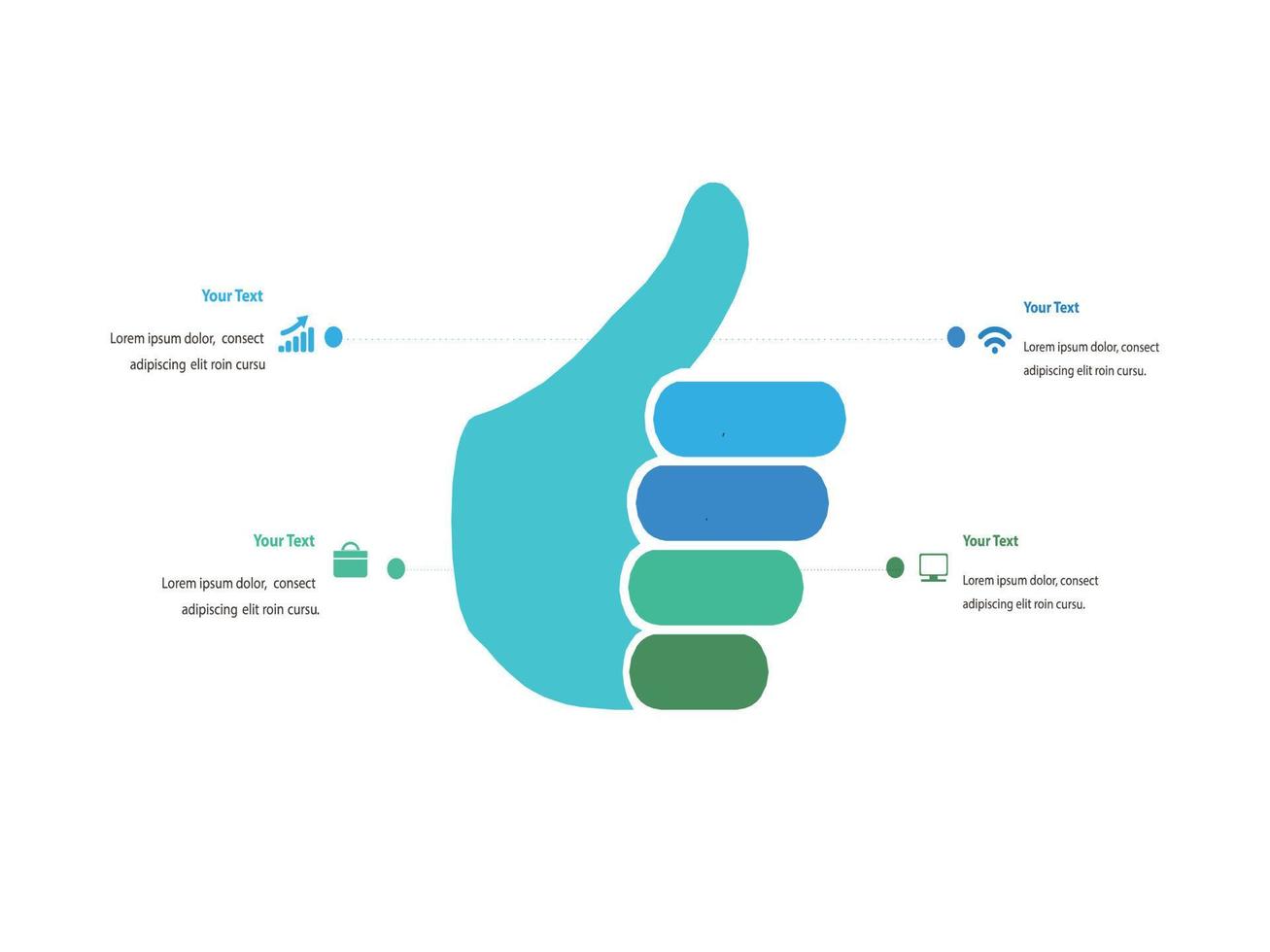 Your Text

Lorem ipsum dolor, consect adipiscing elit roin cursu

Your Text

Lorem ipsum dolor, consect adipiscing elit roin cursu.

Your Text

Lorem ipsum dolor, consect adipiscing elit roin cursu.

Your Text

Lorem ipsum dolor, consect adipiscing elit roin cursu.