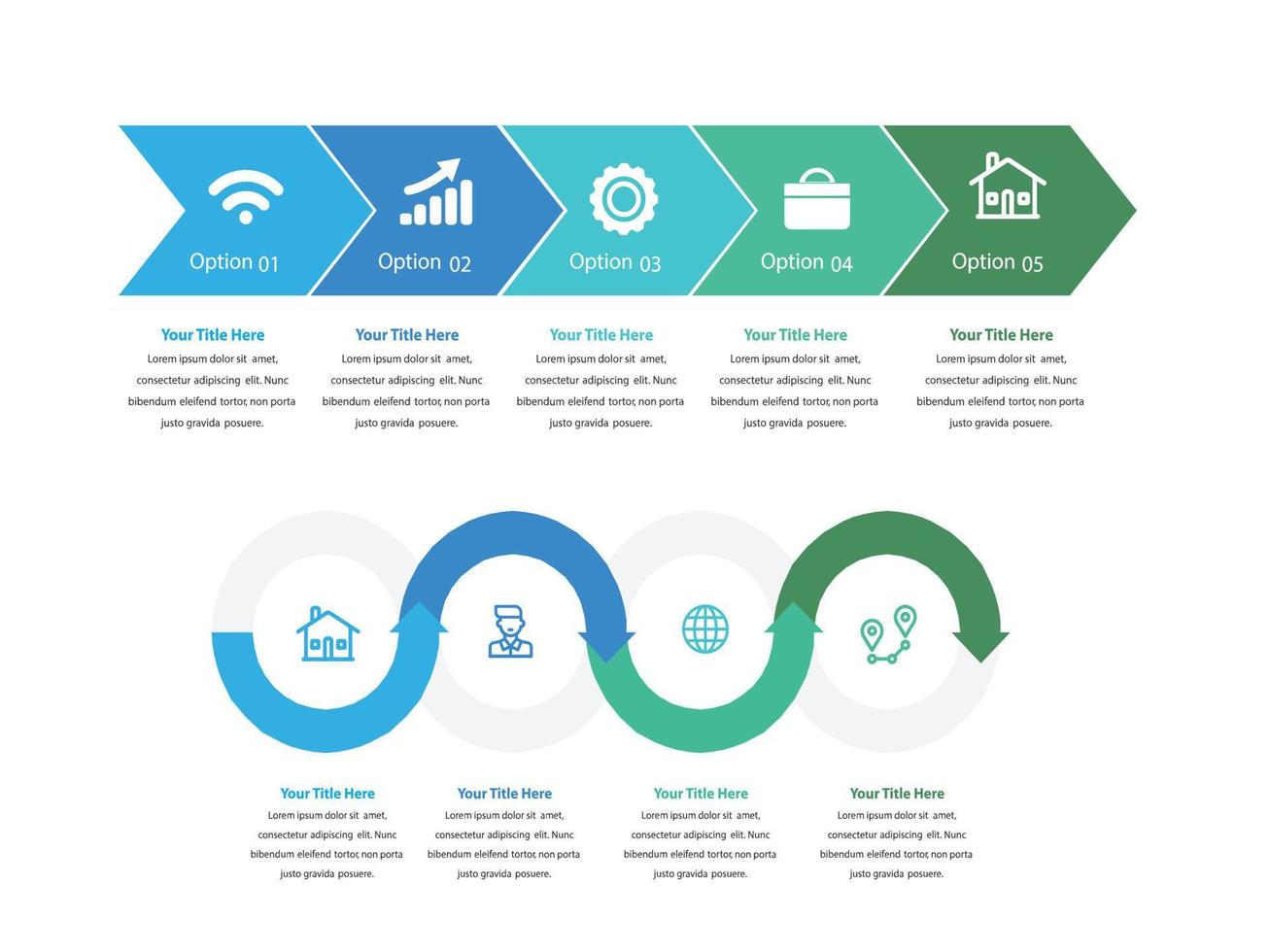 Option 01

Option 02

Option 03

Option 04

Option 05

Your Title Here
Lorem ipsum dolor sit amet, consectetur adipiscing elit. Nunc bibendum eleifend tortor, non porta justo gravida posuere.

Your Title Here
Lorem ipsum dolor sit amet, consectetur adipiscing elit. Nunc bibendum eleifend tortor, non porta justo gravida posuere.

Your Title Here
Lorem ipsum dolor sit amet, consectetur adipiscing elit. Nunc bibendum eleifend tortor, non porta justo gravida posuere.

Your Title Here
Lorem ipsum dolor sit amet, consectetur adipiscing elit. Nunc bibendum eleifend tortor, non porta justo gravida posuere.

Your Title Here
Lorem ipsum dolor sit amet, consectetur adipiscing elit. Nunc bibendum eleifend tortor, non porta justo gravida posuere.

Your Title Here
Lorem ipsum dolor sit amet, consectetur adipiscing elit. Nunc bibendum eleifend tortor, non porta justo gravida posuere.

Your Title Here
Lorem ipsum dolor sit amet, consectetur adipiscing elit. Nunc bibendum eleifend tortor, non porta justo gravida posuere.

Your Title Here
Lorem ipsum dolor sit amet, consectetur adipiscing elit. Nunc bibendum eleifend tortor, non porta justo gravida posuere.

Your Title Here
Lorem ipsum dolor sit amet, consectetur adipiscing elit. Nunc bibendum eleifend tortor, non porta justo gravida posuere.