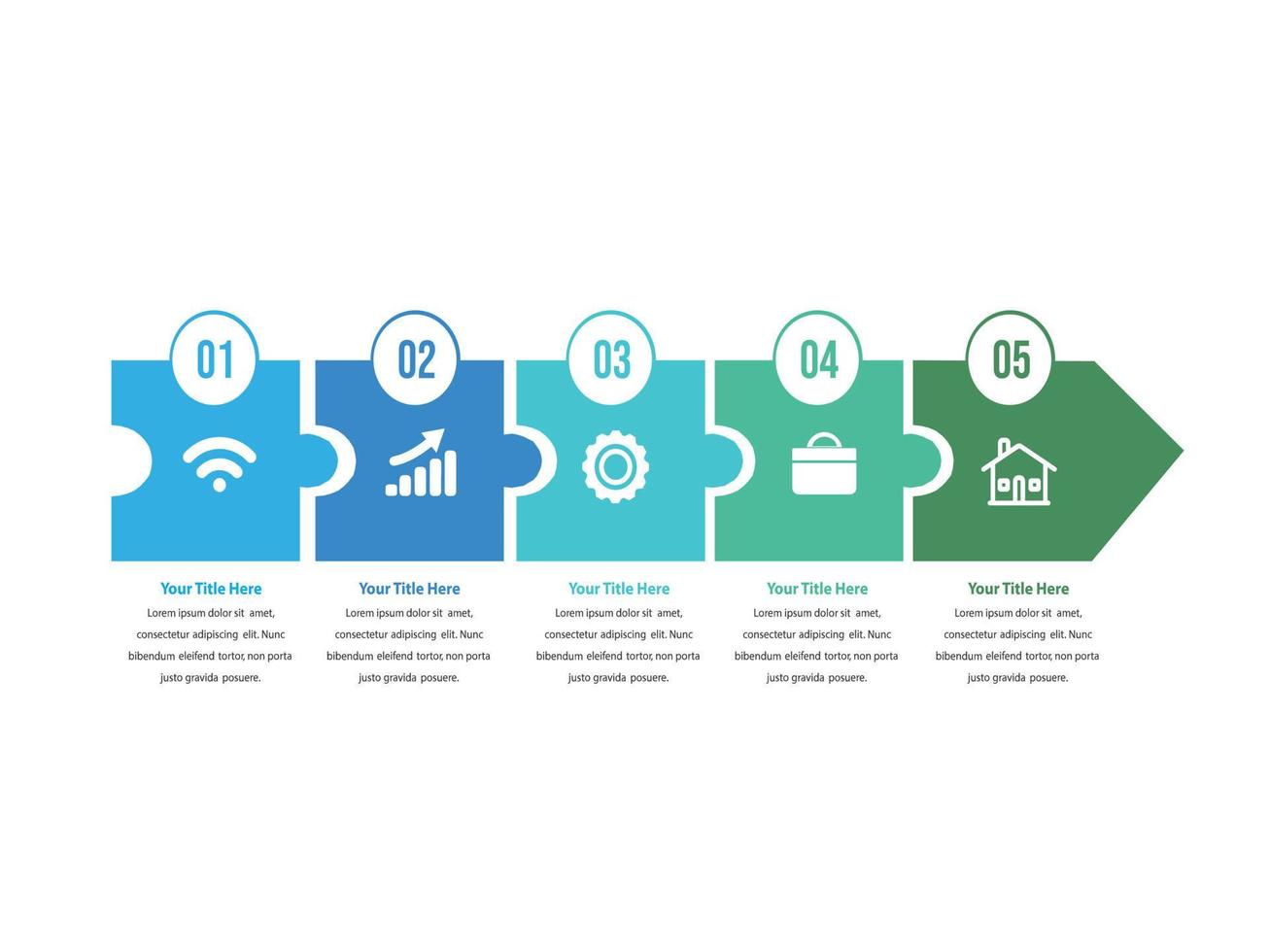 01

Your Title Here

Lorem ipsum dolor sit amet, consectetur adipiscing elit. Nunc bibendum eleifend tortor, non porta justo gravida posuere.

02

Your Title Here

Lorem ipsum dolor sit amet, consectetur adipiscing elit. Nunc bibendum eleifend tortor, non porta justo gravida posuere.

03

Your Title Here

Lorem ipsum dolor sit amet, consectetur adipiscing elit. Nunc bibendum eleifend tortor, non porta justo gravida posuere.

04

Your Title Here

Lorem ipsum dolor sit amet, consectetur adipiscing elit. Nunc bibendum eleifend tortor, non porta justo gravida posuere.

05

Your Title Here

Lorem ipsum dolor sit amet, consectetur adipiscing elit. Nunc bibendum eleifend tortor, non porta justo gravida posuere.