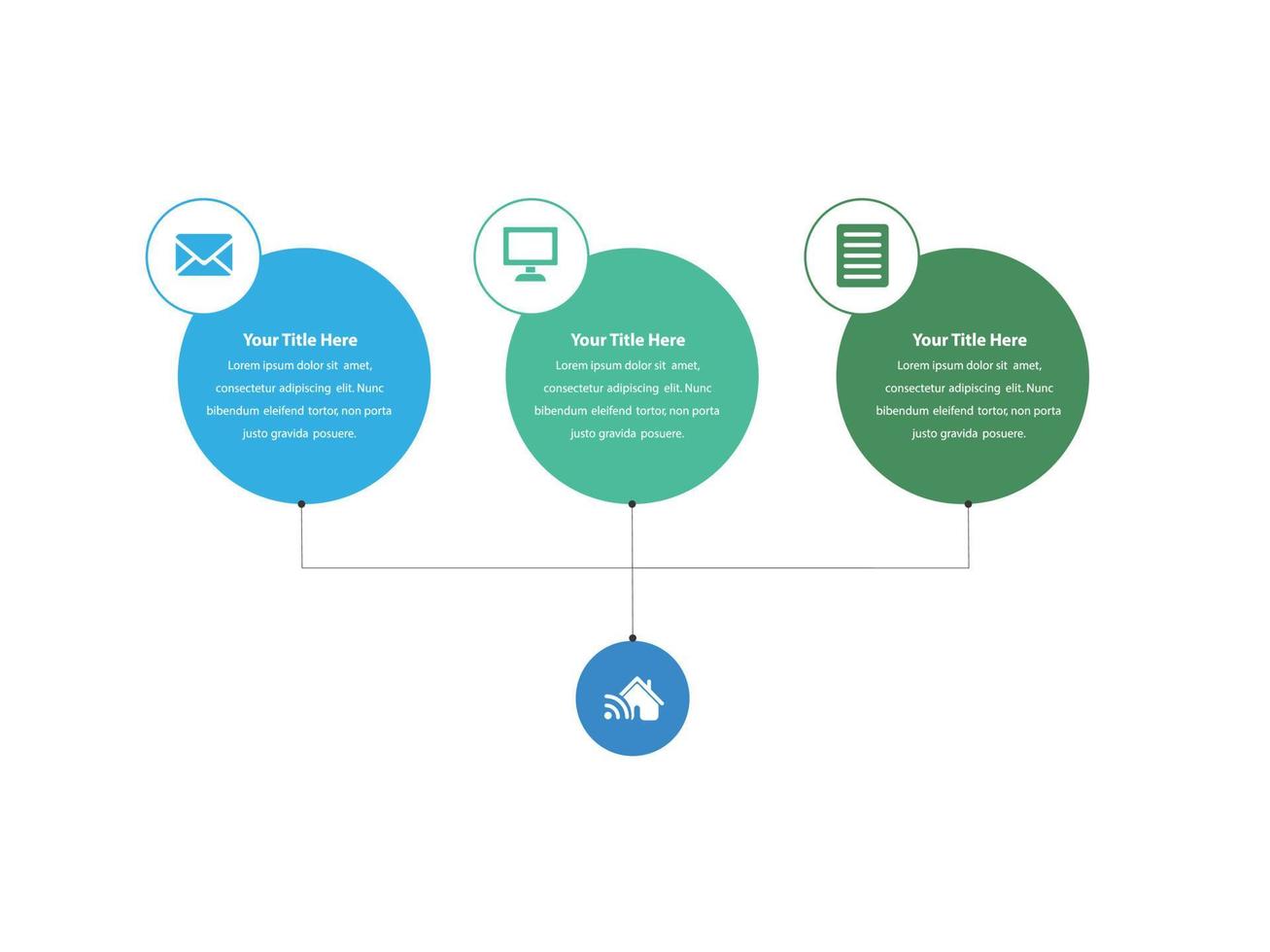 Your Title Here
Lorem ipsum dolor sit amet, consectetur adipiscing elit. Nunc bibendum eleifend tortor, non porta justo gravida posuere.

Your Title Here
Lorem ipsum dolor sit amet, consectetur adipiscing elit. Nunc bibendum eleifend tortor, non porta justo gravida posuere.

Your Title Here
Lorem ipsum dolor sit amet, consectetur adipiscing elit. Nunc bibendum eleifend tortor, non porta justo gravida posuere.