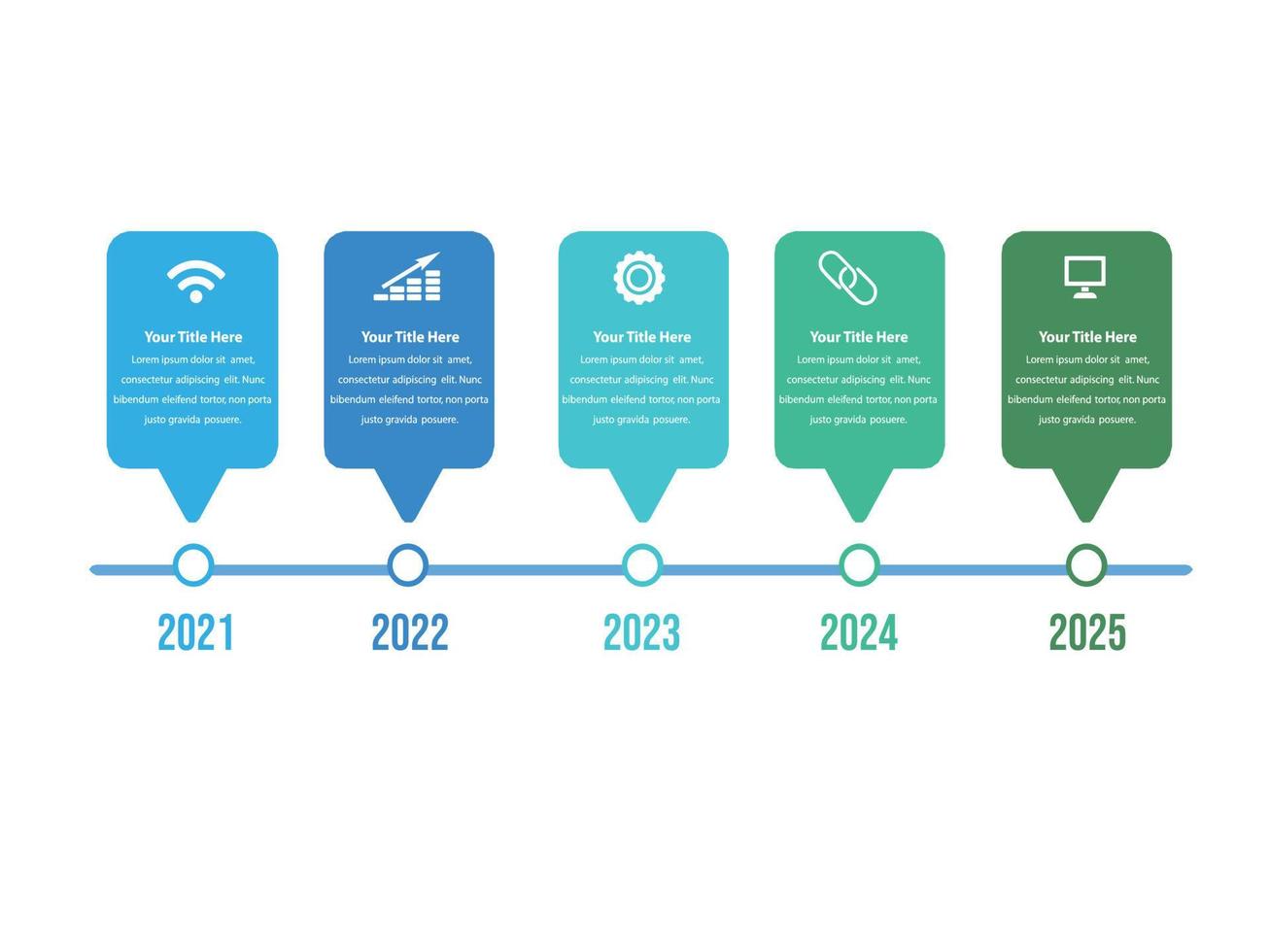 Your Title Here
Lorem ipsum dolor sit amet, consectetur adipiscing elit. Nunc bibendum eleifend tortor, non porta justo gravida posuere.

2021

Your Title Here
Lorem ipsum dolor sit amet, consectetur adipiscing elit. Nunc bibendum eleifend tortor, non porta justo gravida posuere.

2022

Your Title Here
Lorem ipsum dolor sit amet, consectetur adipiscing elit. Nunc bibendum eleifend tortor, non porta justo gravida posuere.

2023

Your Title Here
Lorem ipsum dolor sit amet, consectetur adipiscing elit. Nunc bibendum eleifend tortor, non porta justo gravida posuere.

2024

Your Title Here
Lorem ipsum dolor sit amet, consectetur adipiscing elit. Nunc bibendum eleifend tortor, non porta justo gravida posuere.

2025