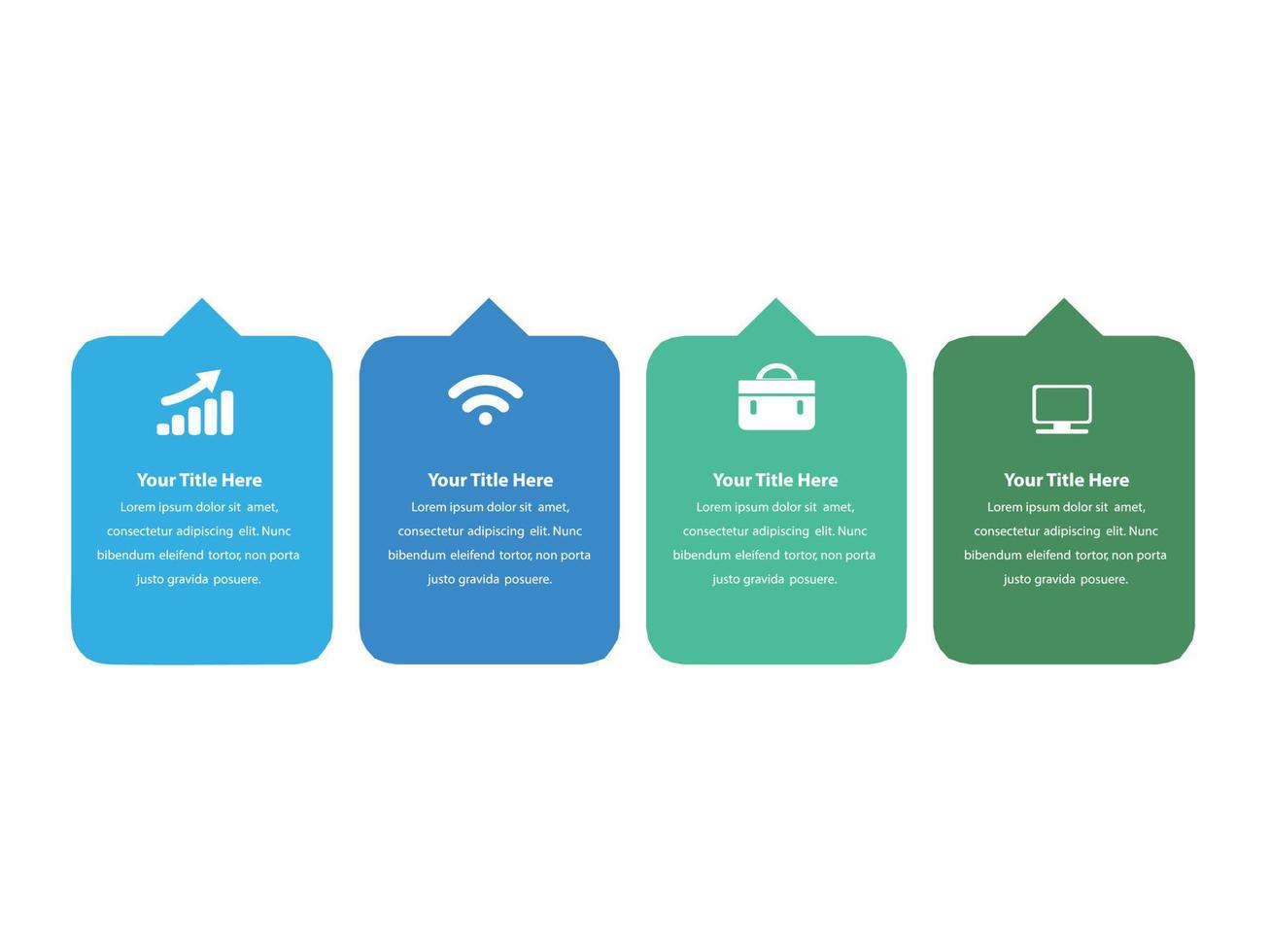 Your Title Here

Lorem ipsum dolor sit amet, consectetur adipiscing elit. Nunc bibendum eleifend tortor, non porta justo gravida posuere.

Your Title Here

Lorem ipsum dolor sit amet, consectetur adipiscing elit. Nunc bibendum eleifend tortor, non porta justo gravida posuere.

Your Title Here

Lorem ipsum dolor sit amet, consectetur adipiscing elit. Nunc bibendum eleifend tortor, non porta justo gravida posuere.

Your Title Here

Lorem ipsum dolor sit amet, consectetur adipiscing elit. Nunc bibendum eleifend tortor, non porta justo gravida posuere.