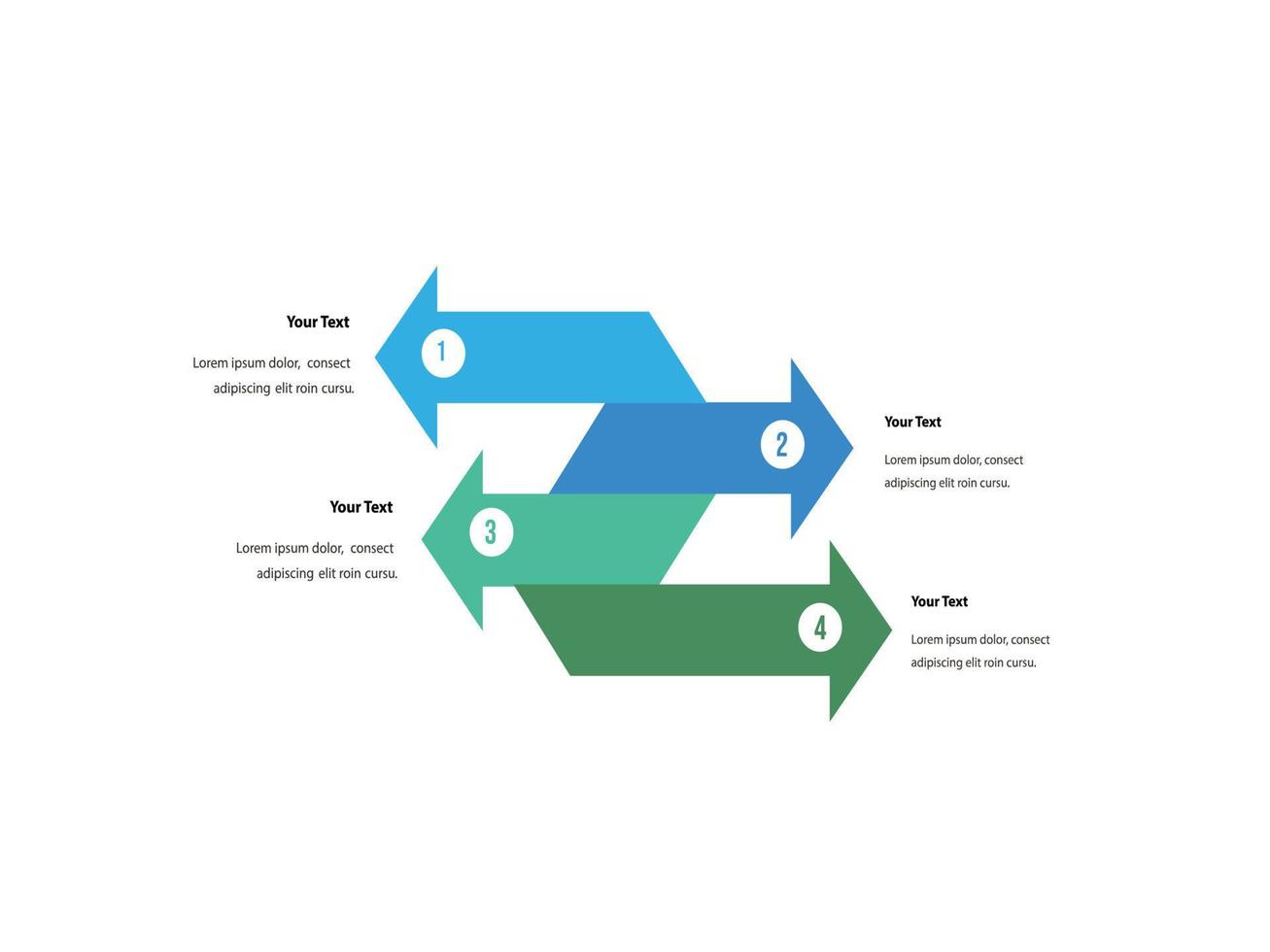 Your Text

Lorem ipsum dolor, consect adipiscing elit roin cursu.

1

2

Your Text

Lorem ipsum dolor, consect adipiscing elit roin cursu.

Your Text

Lorem ipsum dolor, consect adipiscing elit roin cursu.

3

4

Your Text

Lorem ipsum dolor, consect adipiscing elit roin cursu.