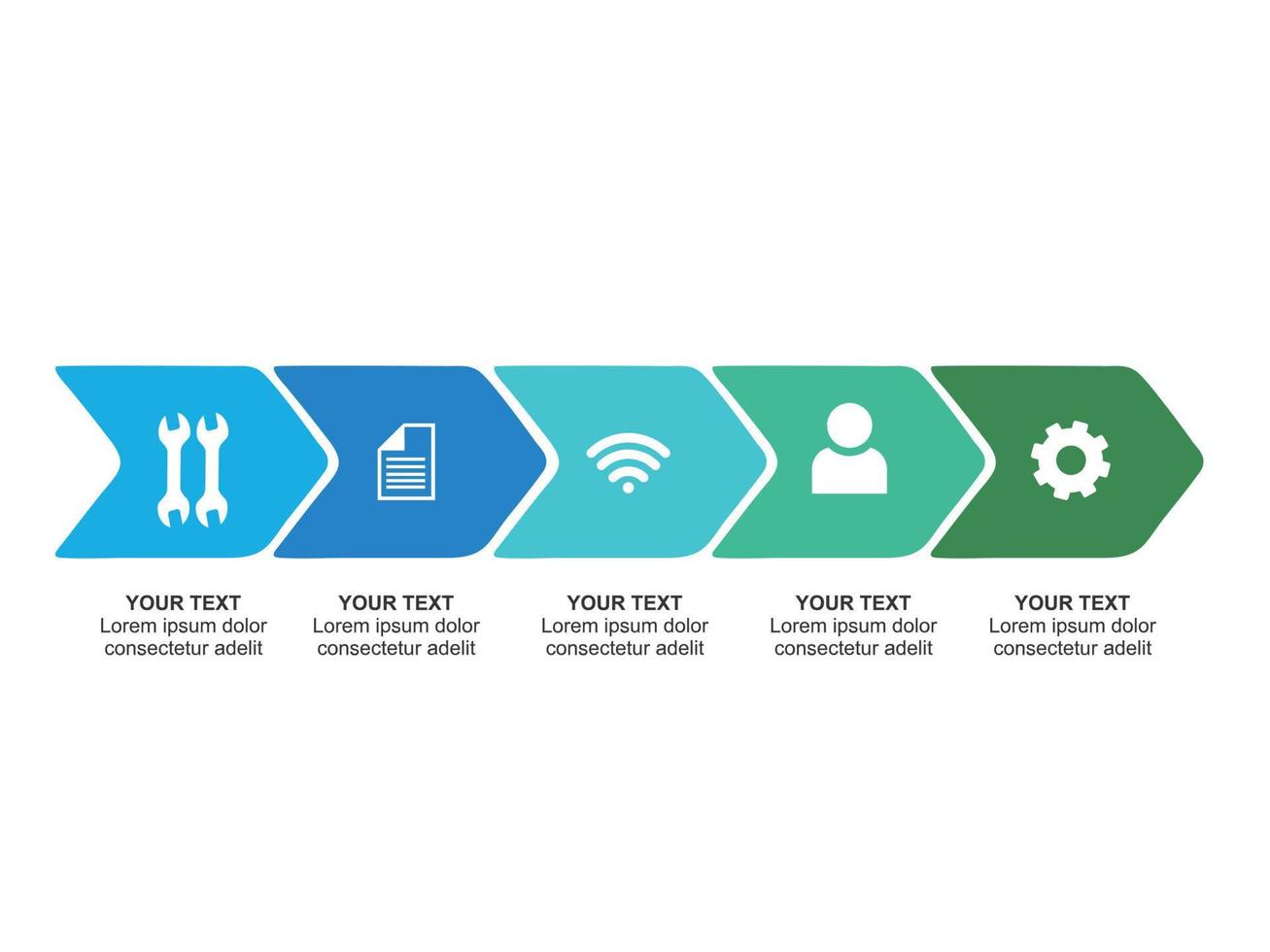 YOUR TEXT
Lorem ipsum dolor consectetur adelit

YOUR TEXT
Lorem ipsum dolor consectetur adelit

YOUR TEXT
Lorem ipsum dolor consectetur adelit

YOUR TEXT
Lorem ipsum dolor consectetur adelit

YOUR TEXT
Lorem ipsum dolor consectetur adelit