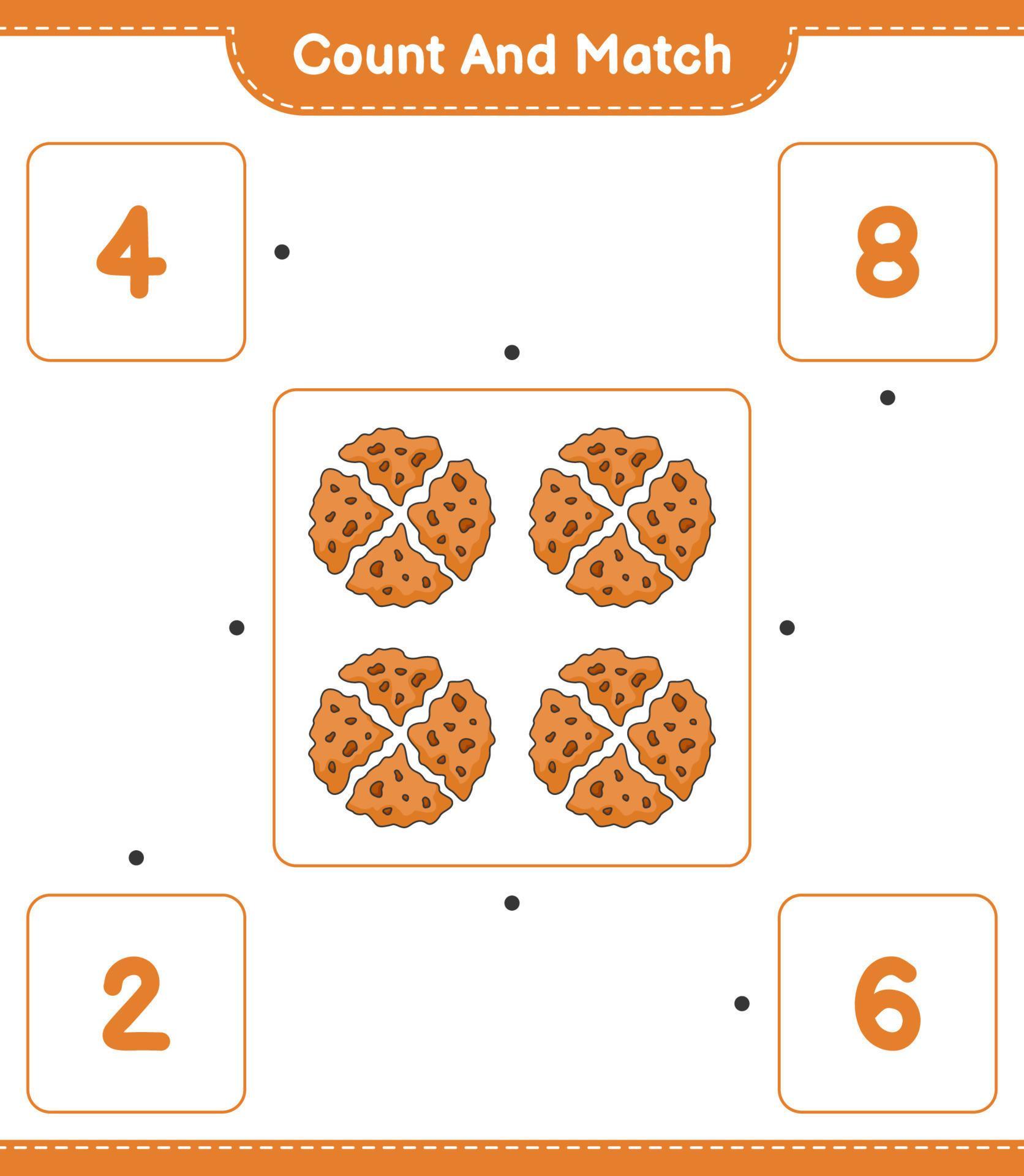 Count And Match

4

8

2

6