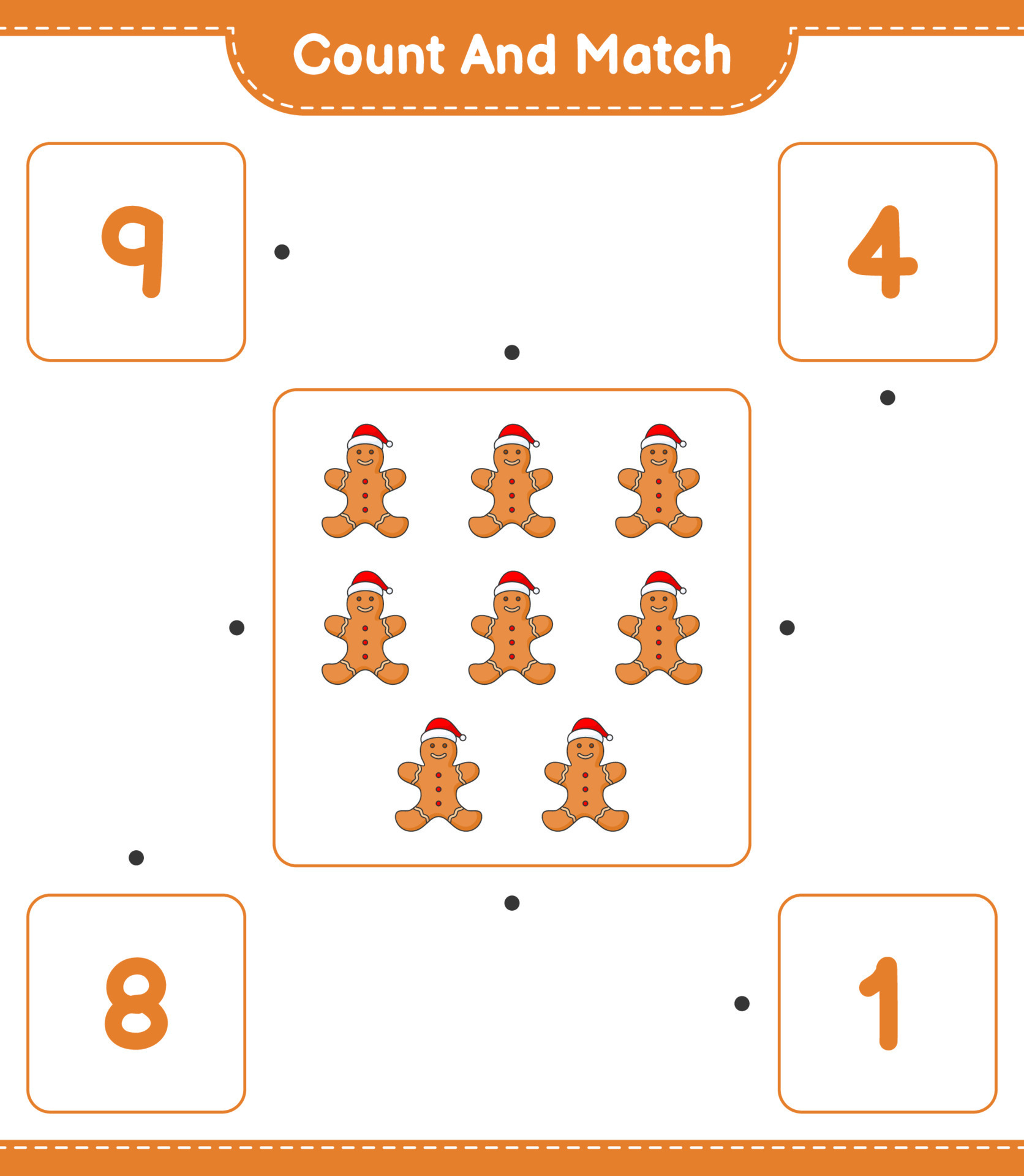 Count And Match

9

4

8

1