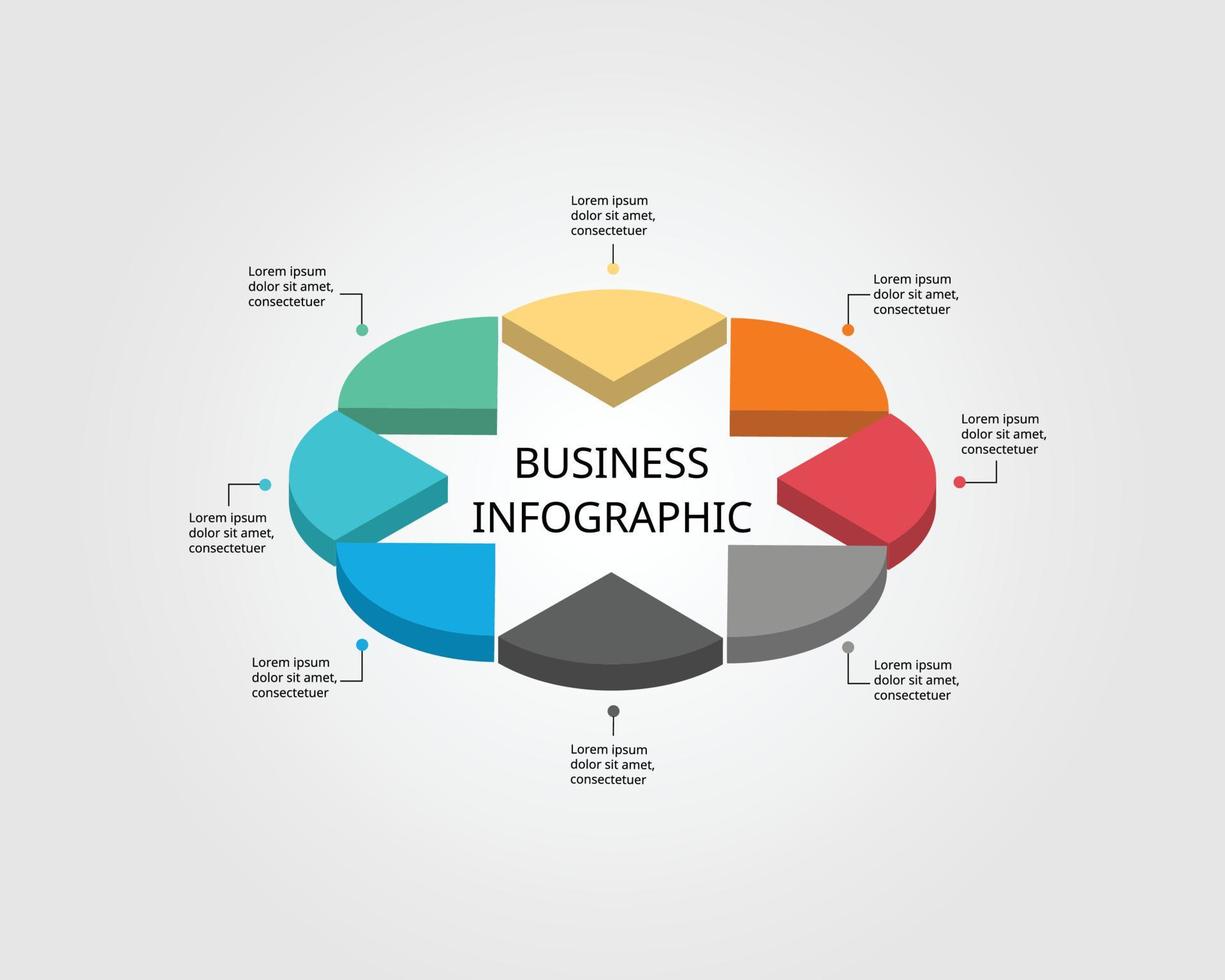 Lorem ipsum dolor sit amet, consectetuer

Lorem ipsum dolor sit amet, consectetuer

Lorem ipsum dolor sit amet, consectetuer

Lorem ipsum dolor sit amet, consectetuer

BUSINESS INFOGRAPHIC

Lorem ipsum dolor sit amet, consectetuer

Lorem ipsum dolor sit amet, consectetuer

Lorem ipsum dolor sit amet, consectetuer

Lorem ipsum dolor sit amet, consectetuer