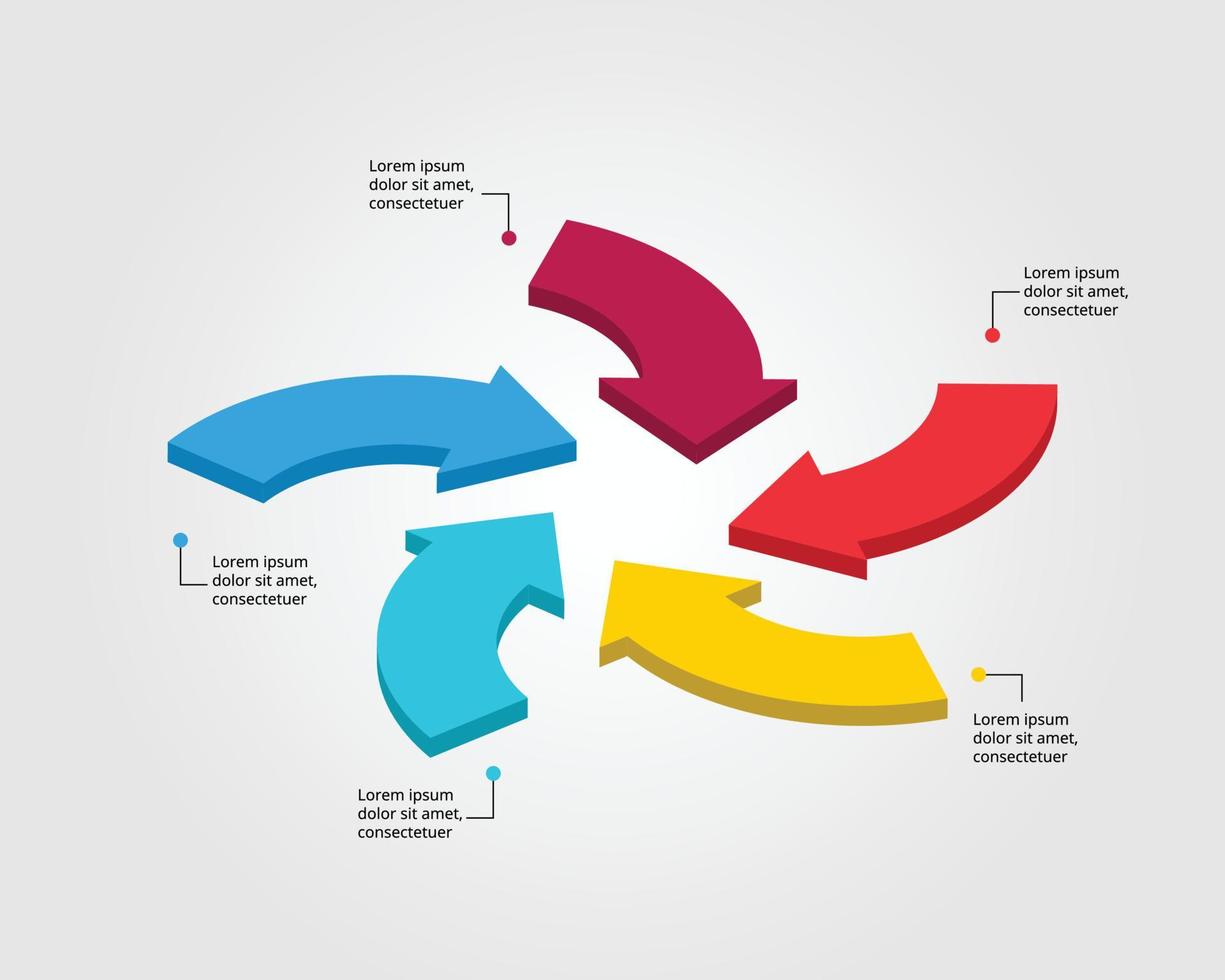 Lorem ipsum dolor sit amet, consectetuer

Lorem ipsum dolor sit amet, consectetuer

Lorem ipsum dolor sit amet, consectetuer

Lorem ipsum dolor sit amet, consectetuer

Lorem ipsum dolor sit amet, consectetuer