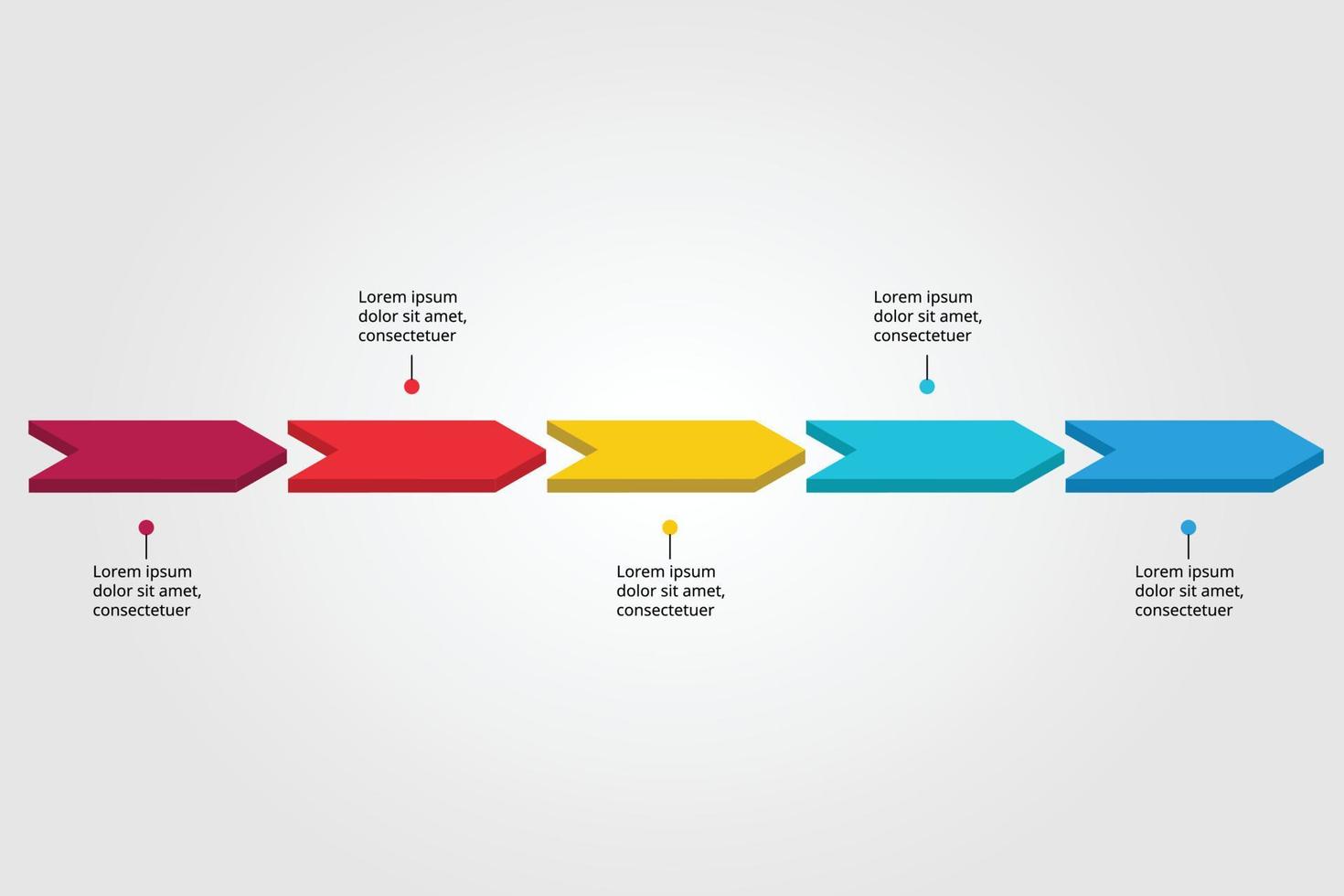 Lorem ipsum dolor sit amet, consectetuer

Lorem ipsum dolor sit amet, consectetuer

Lorem ipsum dolor sit amet, consectetuer

Lorem ipsum dolor sit amet, consectetuer

Lorem ipsum dolor sit amet, consectetuer