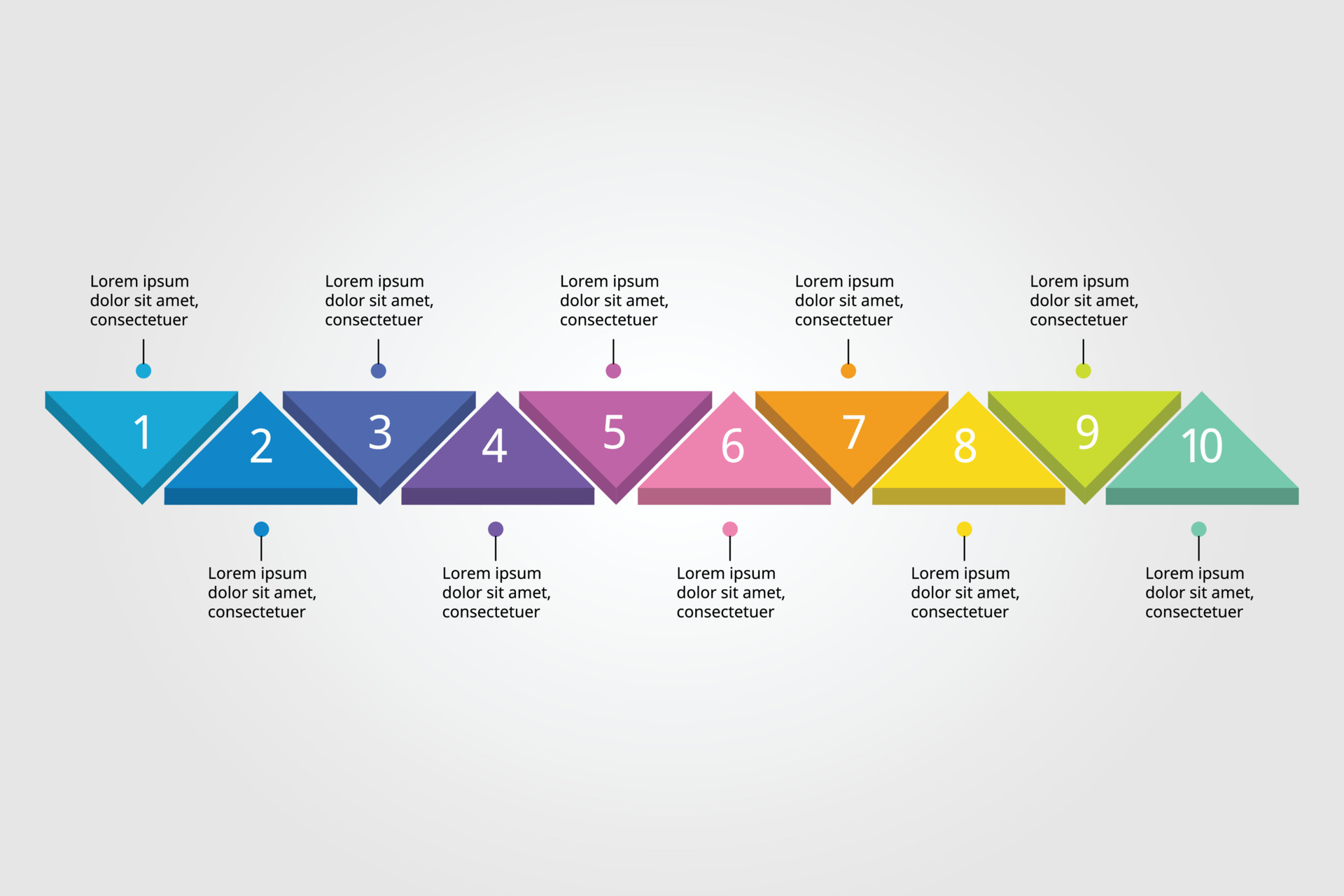 Lorem ipsum dolor sit amet, consectetuer

Lorem ipsum dolor sit amet, consectetuer

Lorem ipsum dolor sit amet, consectetuer

Lorem ipsum dolor sit amet, consectetuer

Lorem ipsum dolor sit amet, consectetuer

1

2

3

4

5

6

7

8

9

10

Lorem ipsum dolor sit amet, consectetuer

Lorem ipsum dolor sit amet, consectetuer

Lorem ipsum dolor sit amet, consectetuer

Lorem ipsum dolor sit amet, consectetuer

Lorem ipsum dolor sit amet, consectetuer