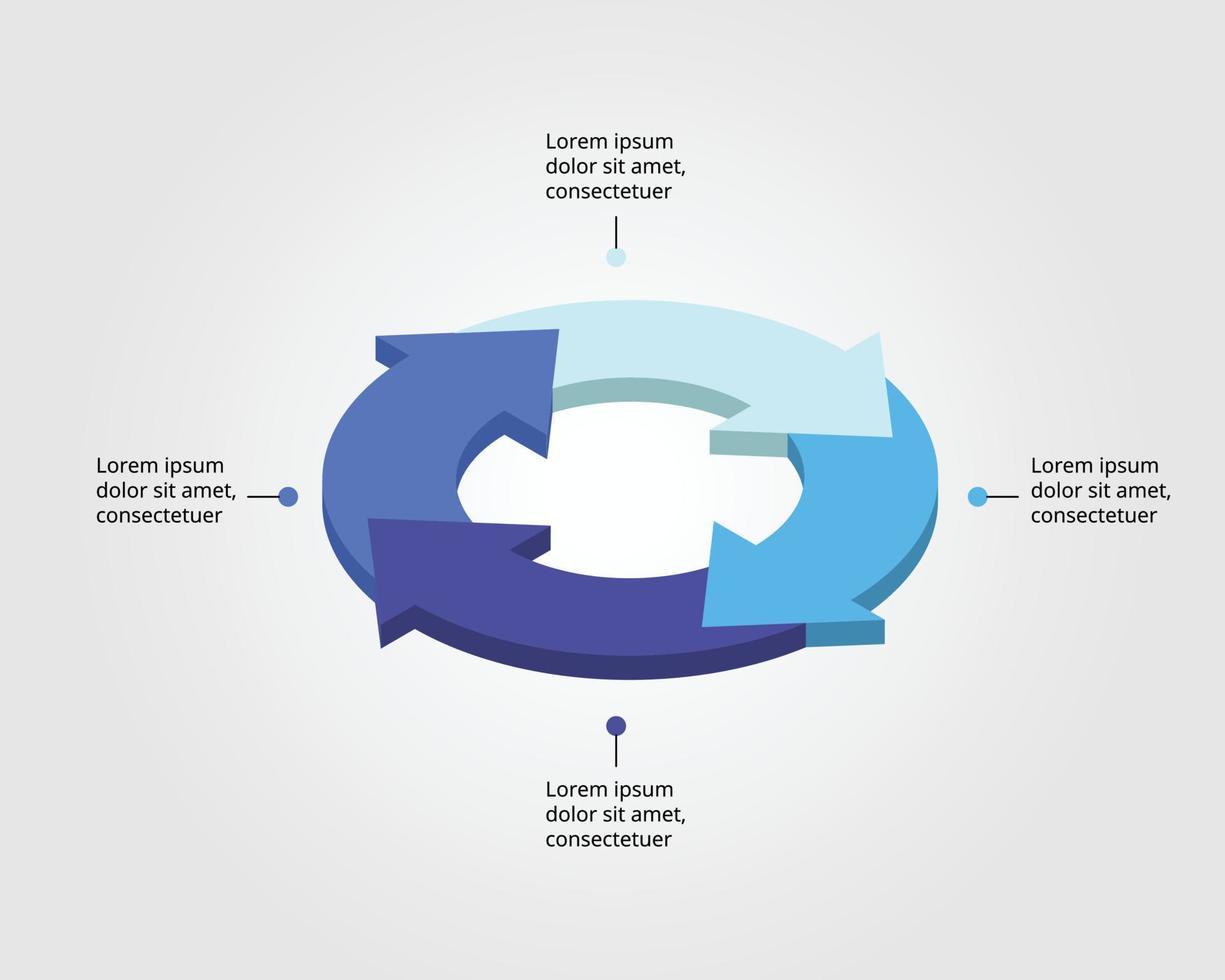 Lorem ipsum dolor sit amet, consectetuer

Lorem ipsum dolor sit amet, consectetuer

Lorem ipsum dolor sit amet, consectetuer

Lorem ipsum dolor sit amet, consectetuer