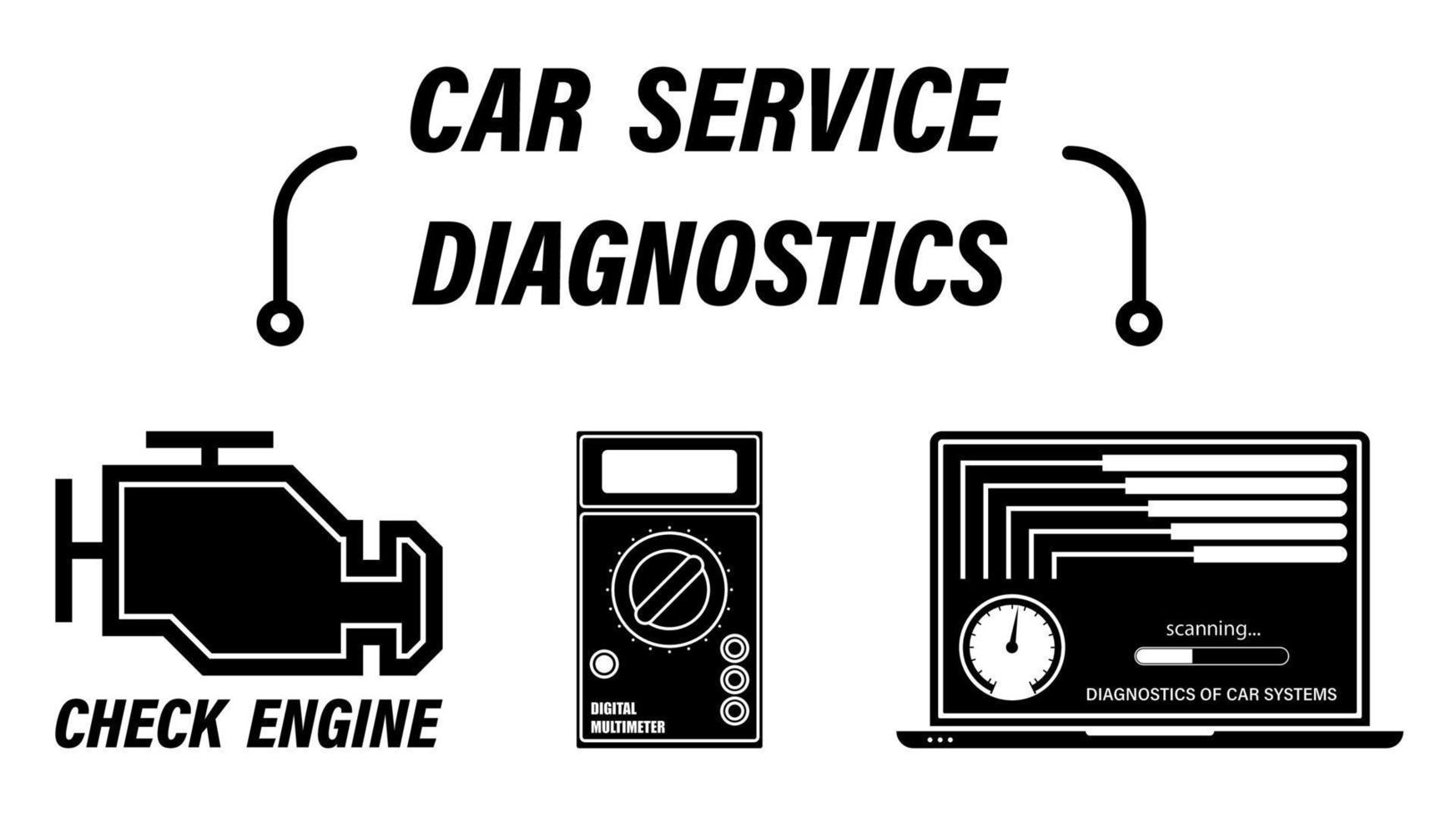 CAR SERVICE
DIAGNOSTICS

CHECK ENGINE

DIGITAL
MULTIMETER

scanning...

DIAGNOSTICS OF CAR SYSTEMS