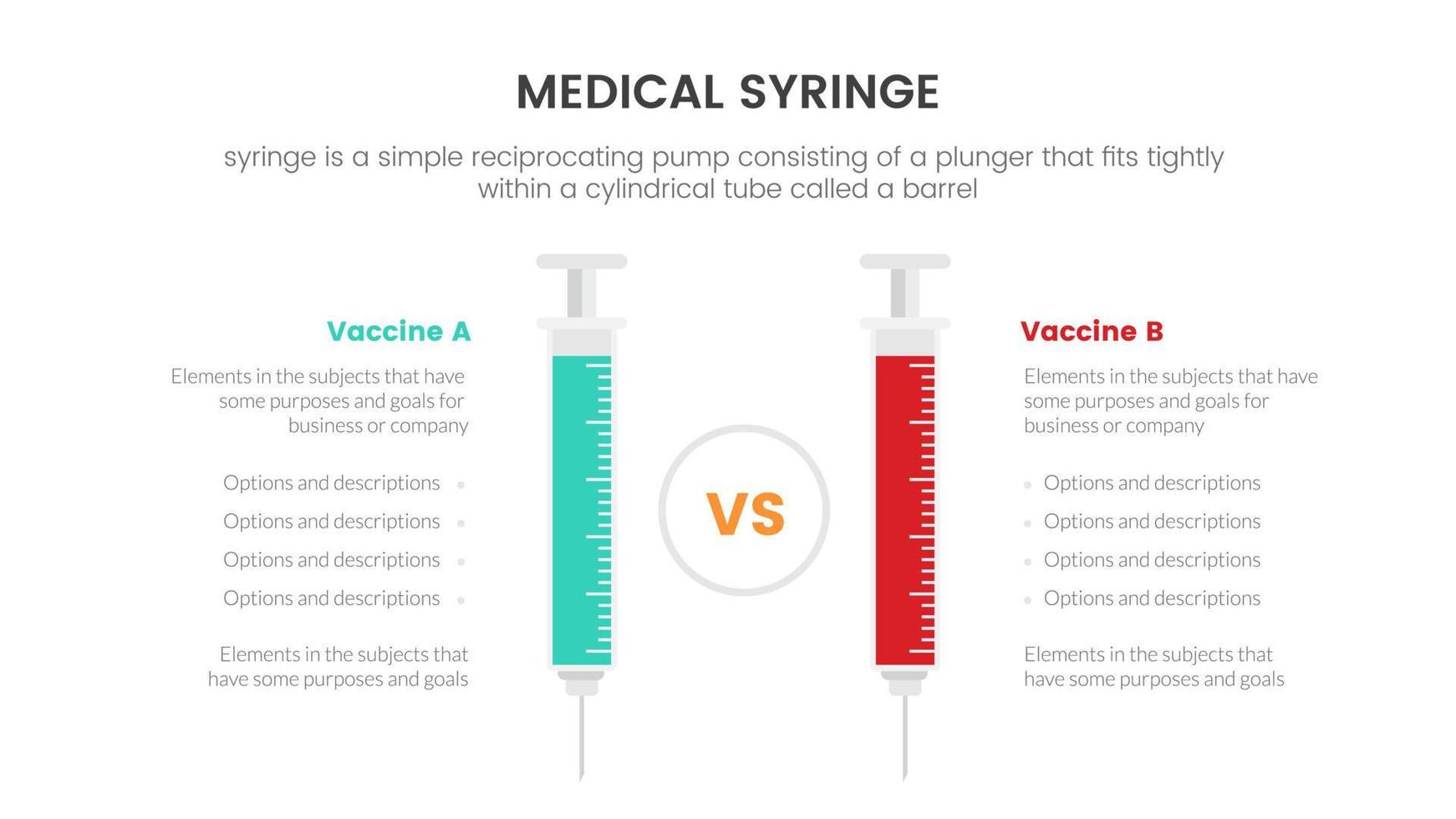 MEDICAL SYRINGE

syringe is a simple reciprocating pump consisting of a plunger that fits tightly within a cylindrical tube called a barrel

Vaccine A

Elements in the subjects that have some purposes and goals for business or company

Options and descriptions
Options and descriptions
Options and descriptions
Options and descriptions

Elements in the subjects that have some purposes and goals

VS

Vaccine B

Elements in the subjects that have some purposes and goals for business or company

Options and descriptions
Options and descriptions
Options and descriptions
Options and descriptions

Elements in the subjects that have some purposes and goals