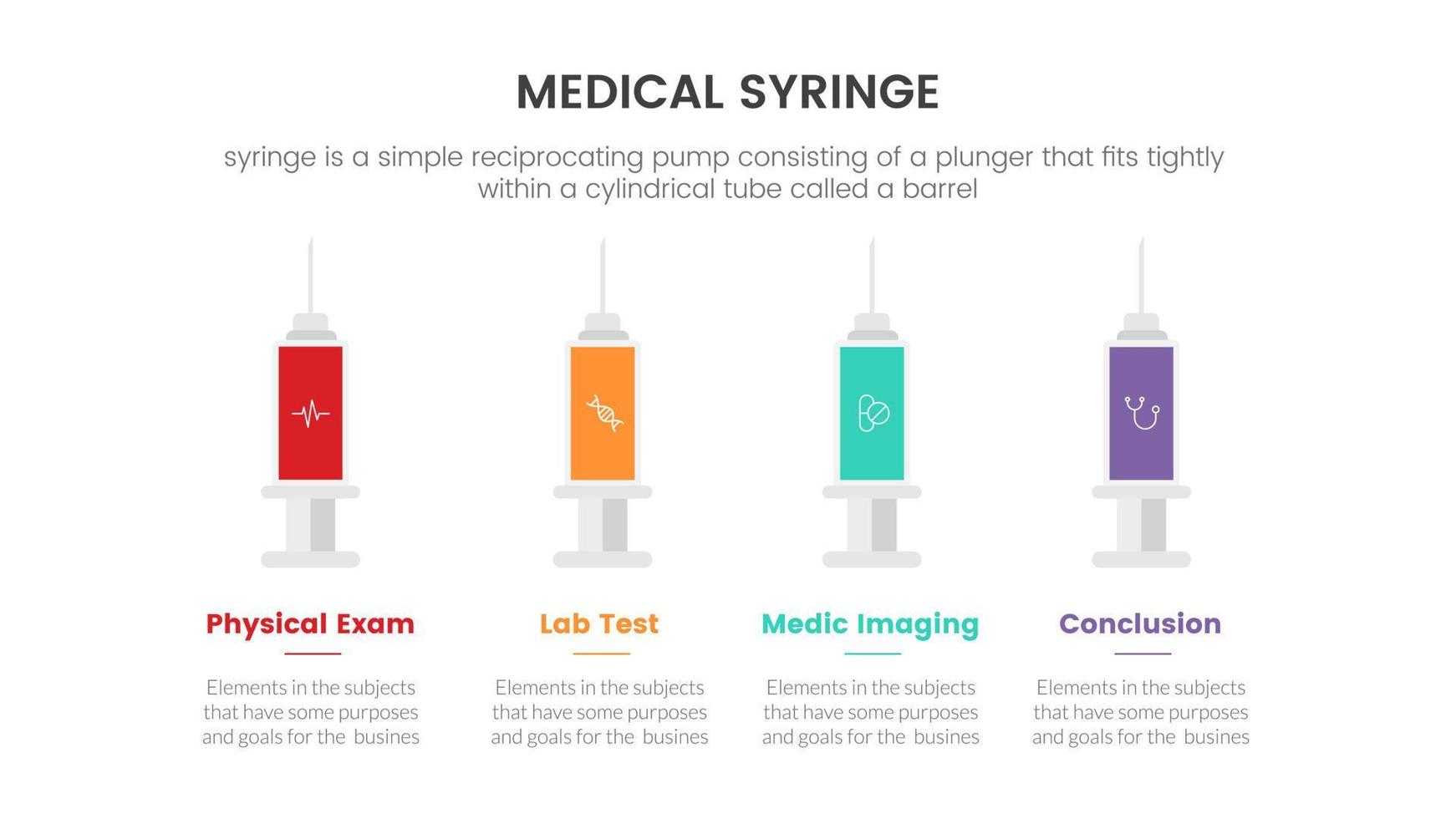 MEDICAL SYRINGE

syringe is a simple reciprocating pump consisting of a plunger that fits tightly within a cylindrical tube called a barrel

Physical Exam

Elements in the subjects that have some purposes and goals for the busines

Lab Test

Elements in the subjects that have some purposes and goals for the busines

Medic Imaging

Elements in the subjects that have some purposes and goals for the busines

Conclusion

Elements in the subjects that have some purposes and goals for the busines