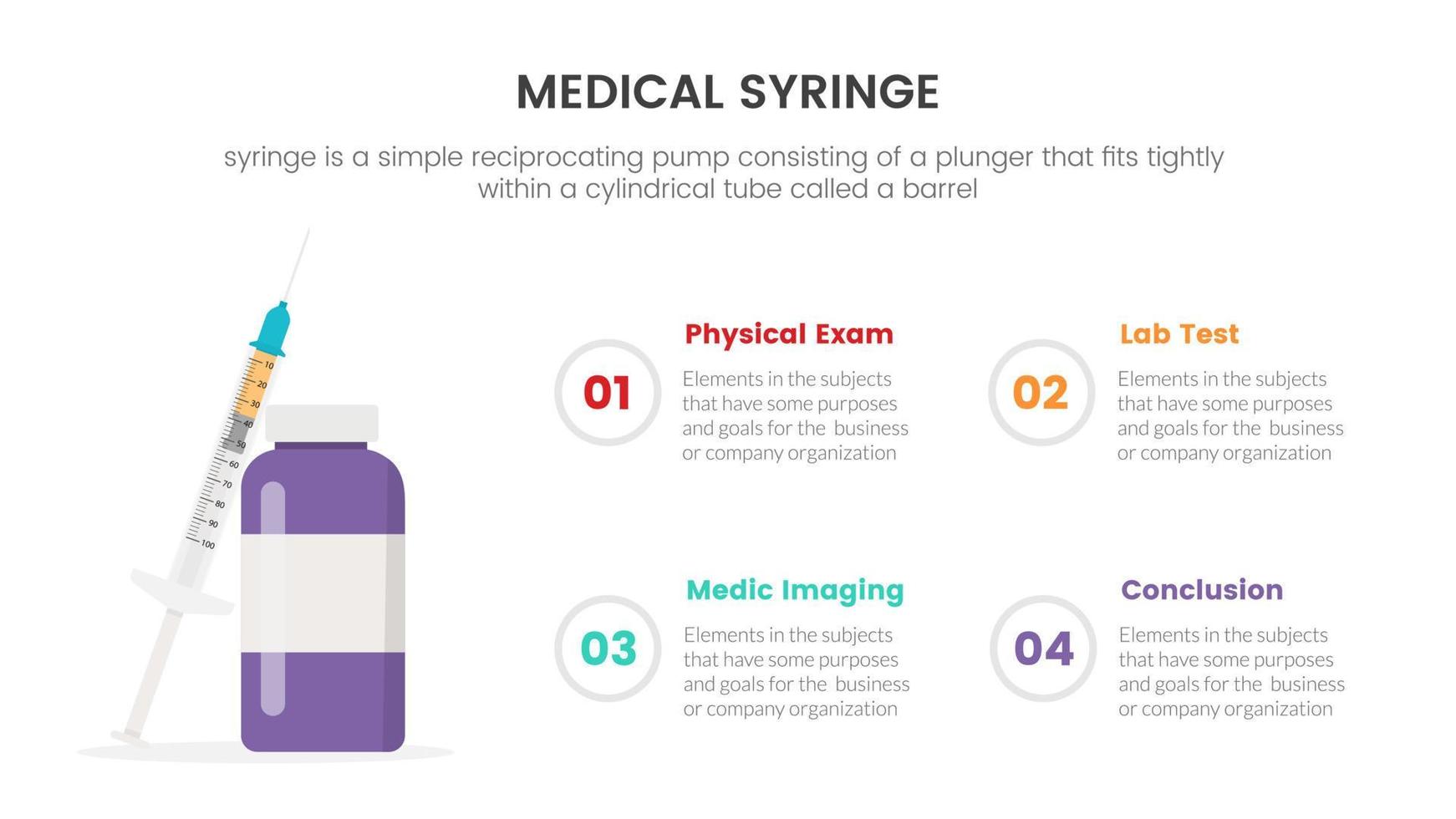 MEDICAL SYRINGE

syringe is a simple reciprocating pump consisting of a plunger that fits tightly within a cylindrical tube called a barrel

10
20
30
40
50
60
70
80
90
100

01
Physical Exam
Elements in the subjects that have some purposes and goals for the business or company organization

02
Lab Test
Elements in the subjects that have some purposes and goals for the business or company organization

03
Medic Imaging
Elements in the subjects that have some purposes and goals for the business or company organization

04
Conclusion
Elements in the subjects that have some purposes and goals for the business or company organization