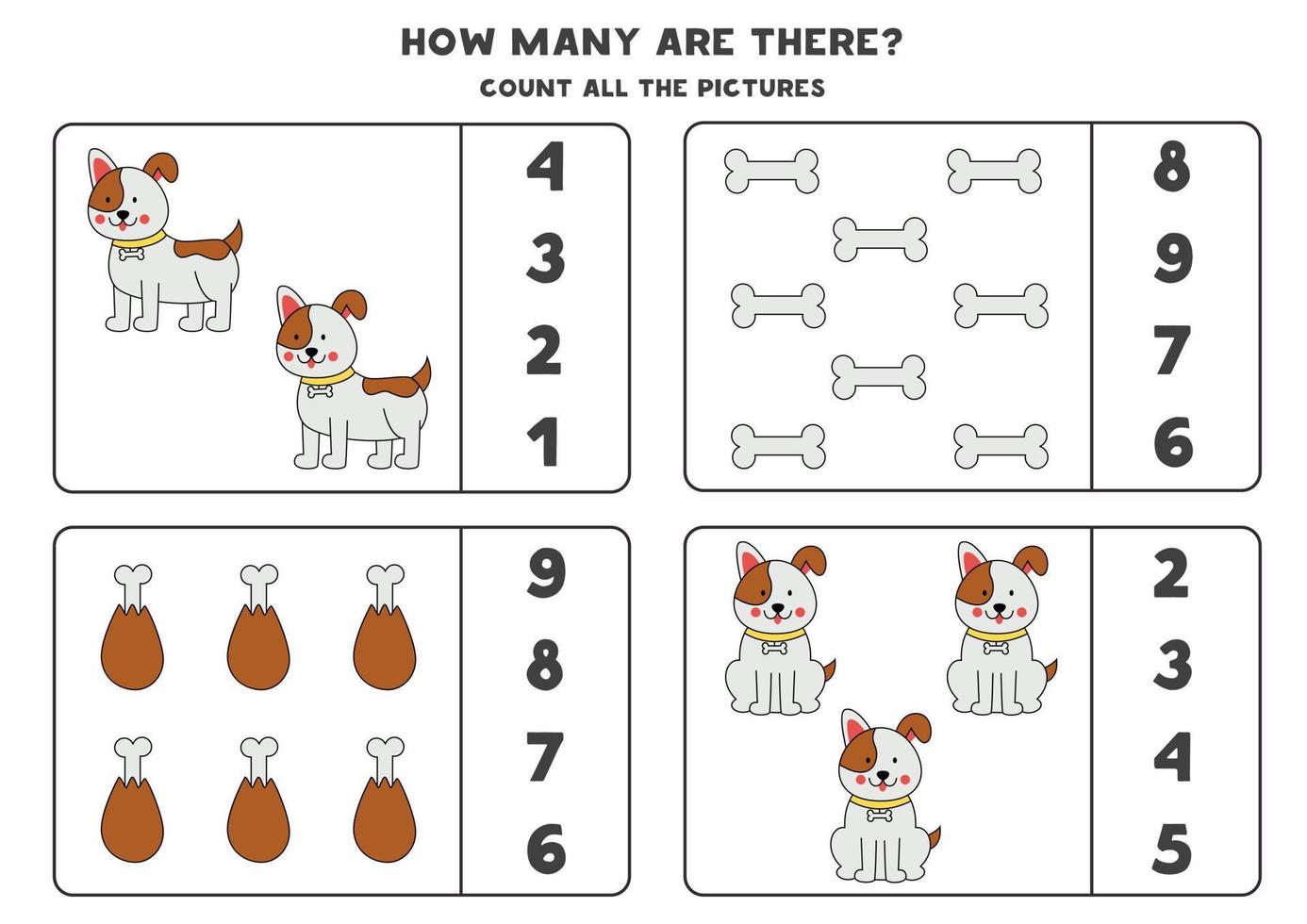 HOW MANY ARE THERE?

COUNT ALL THE PICTURES

4
3
2
1

8
9
7
6

9
8
7
6

2
3
4
5