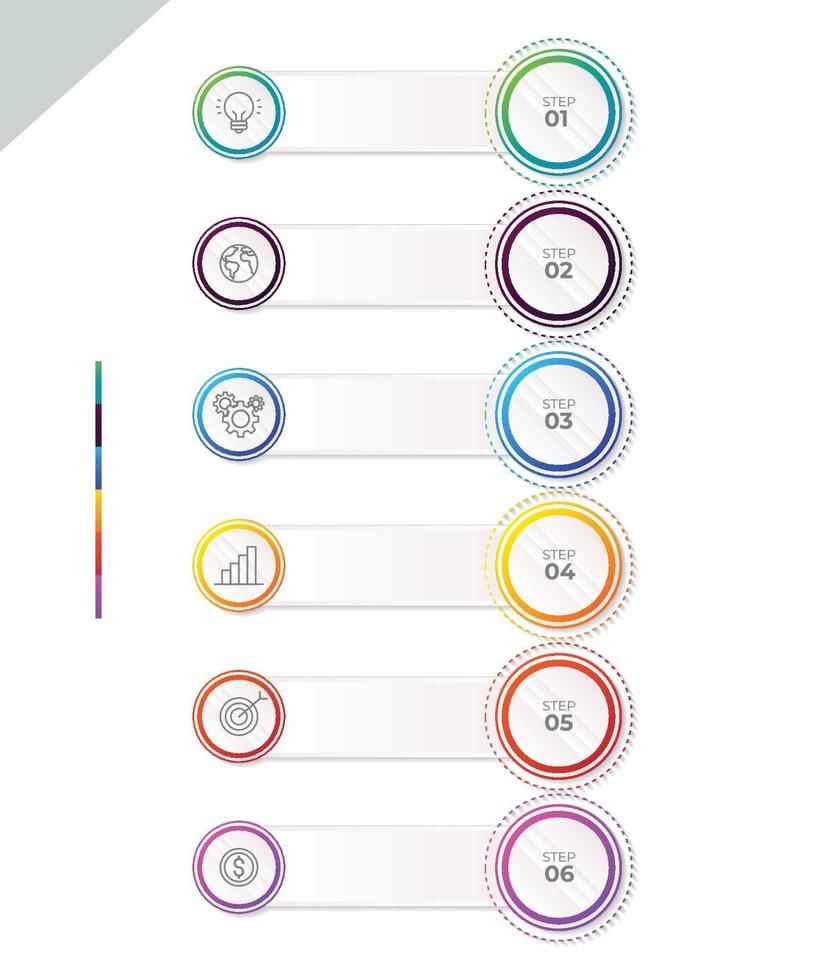 STEP 01

STEP 02

STEP 03

STEP 04

STEP 05

STEP 06