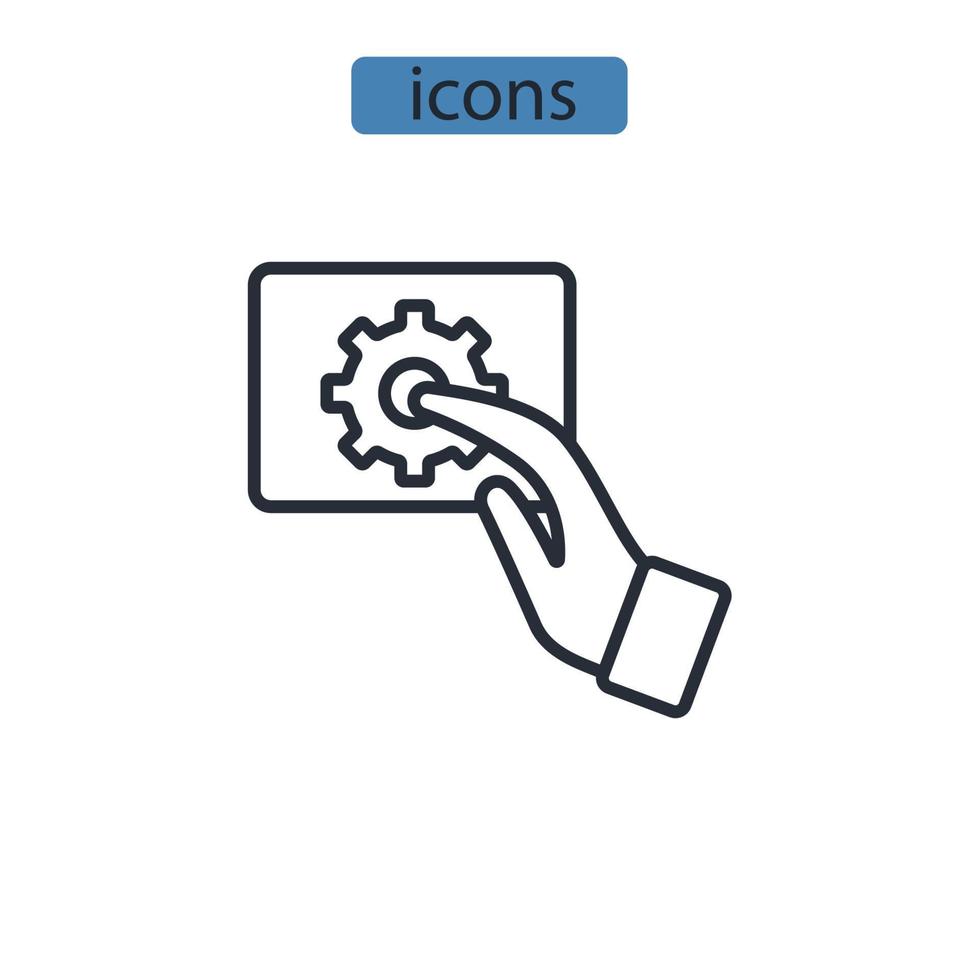 icons