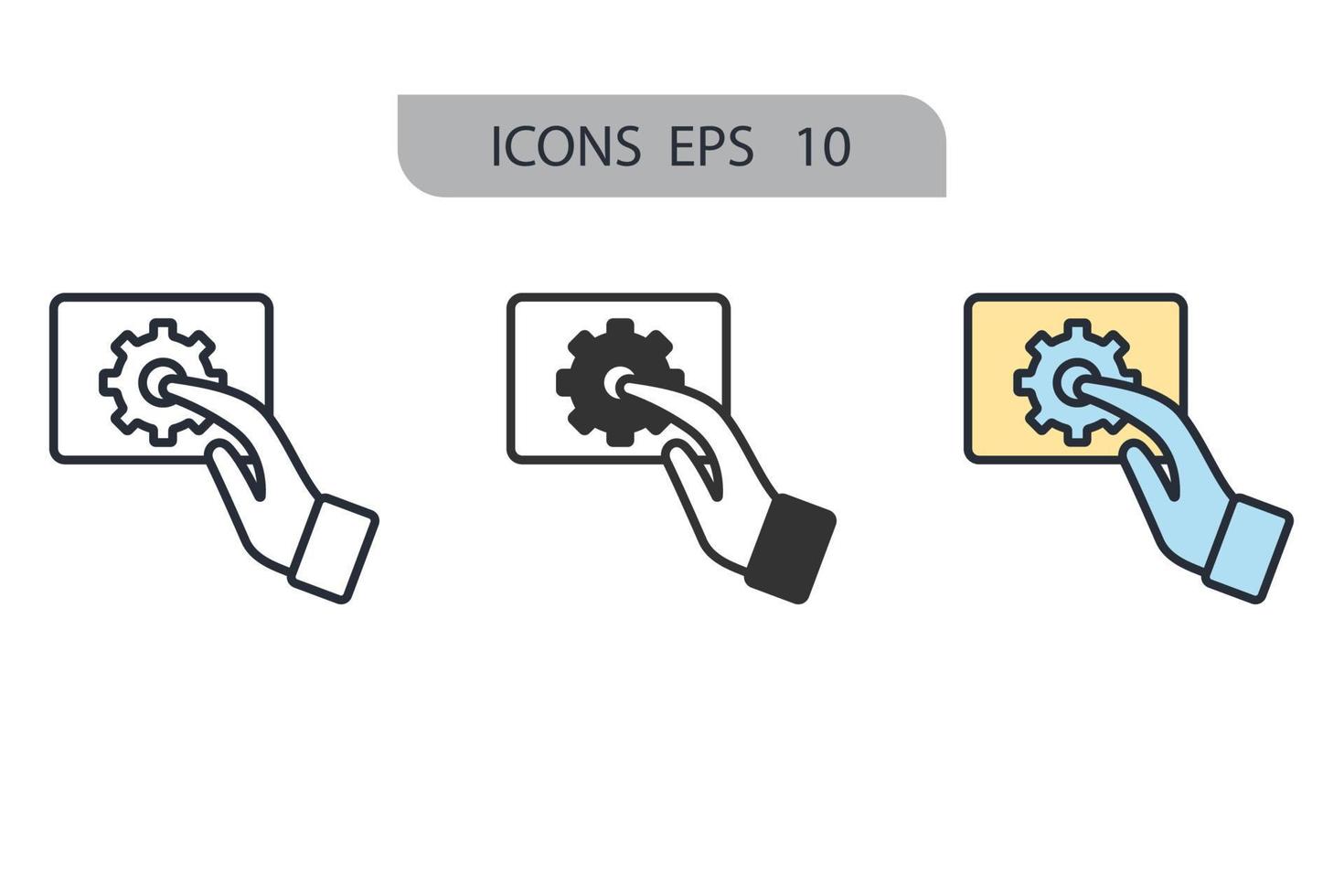 ICONS EPS 10