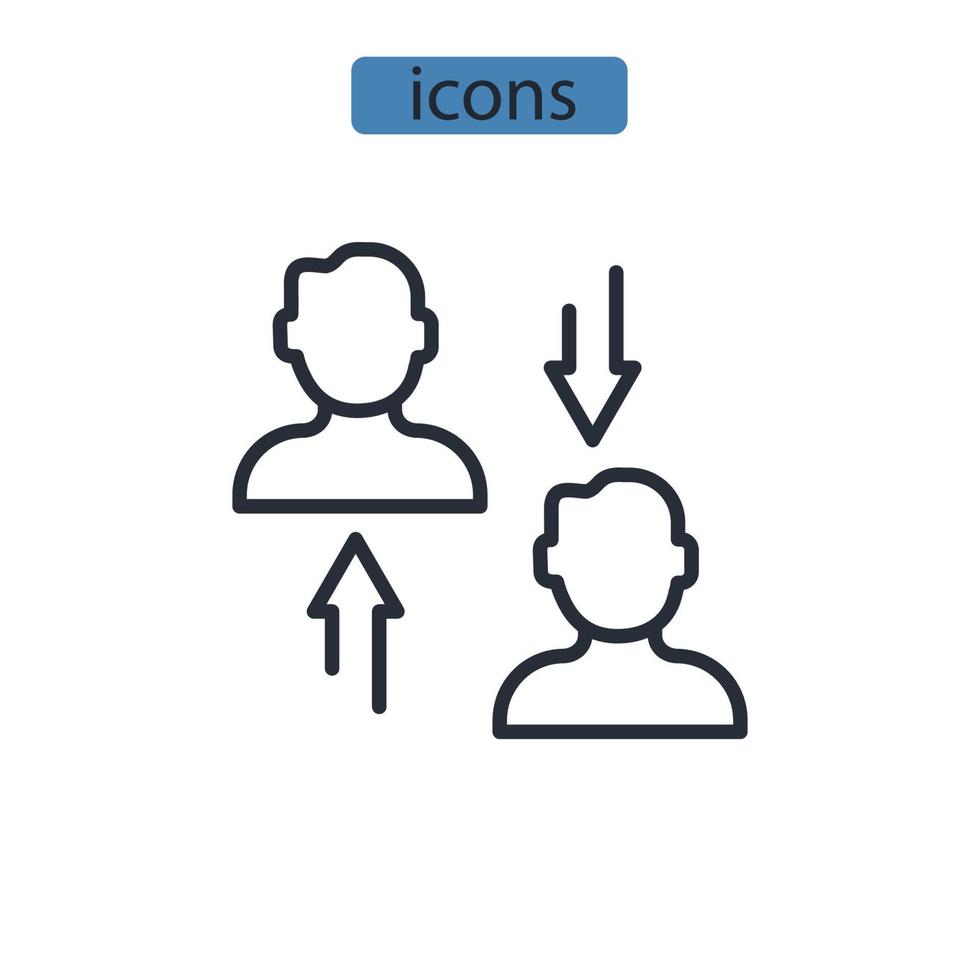 icons