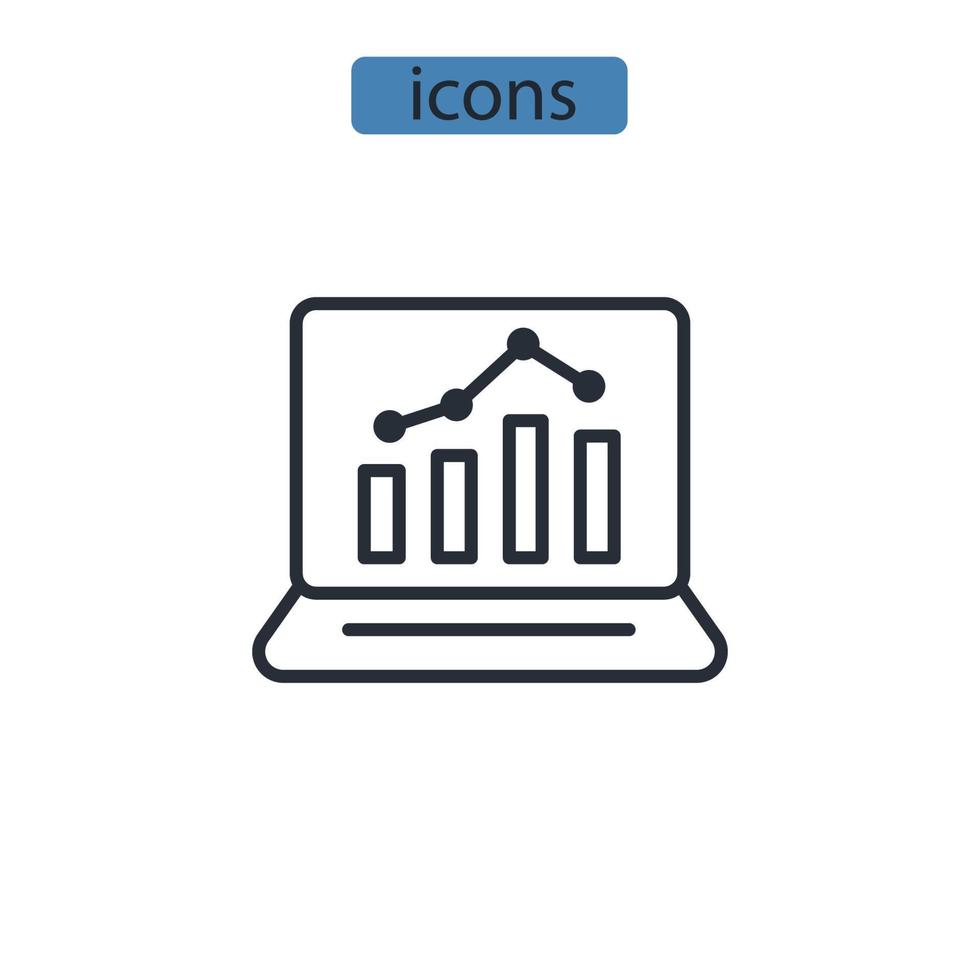 icons