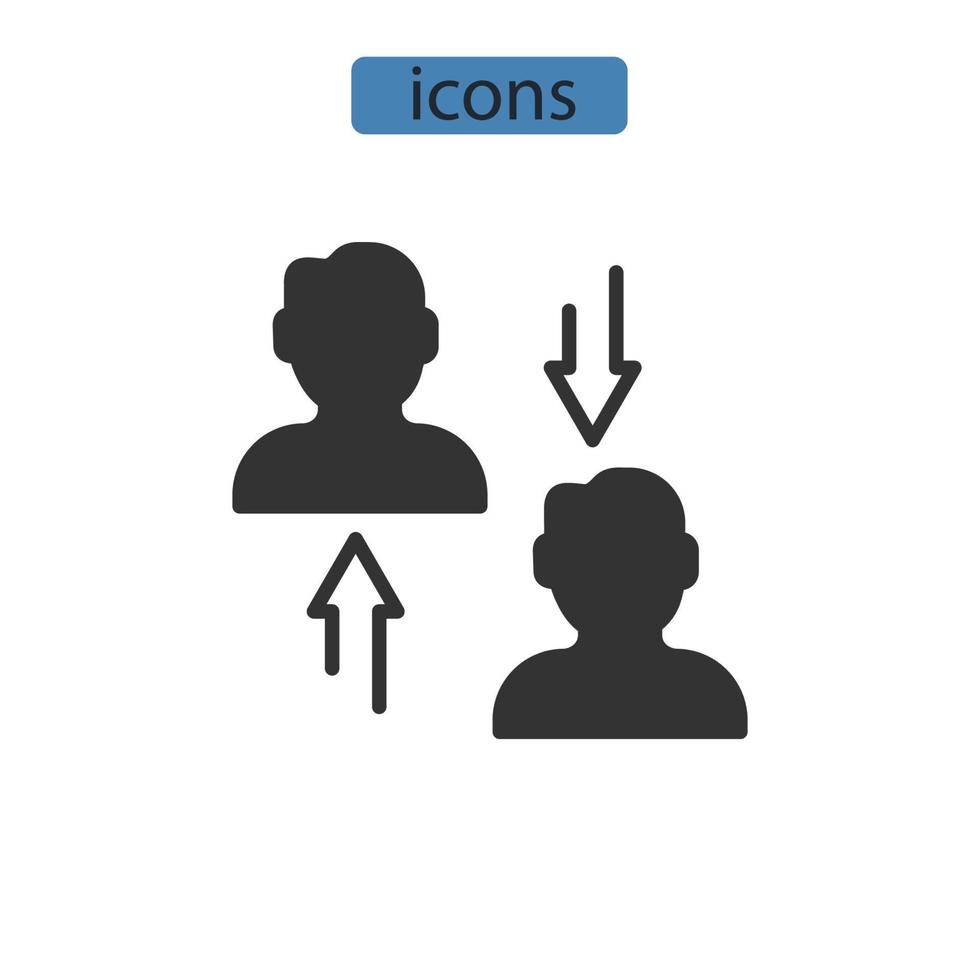 icons