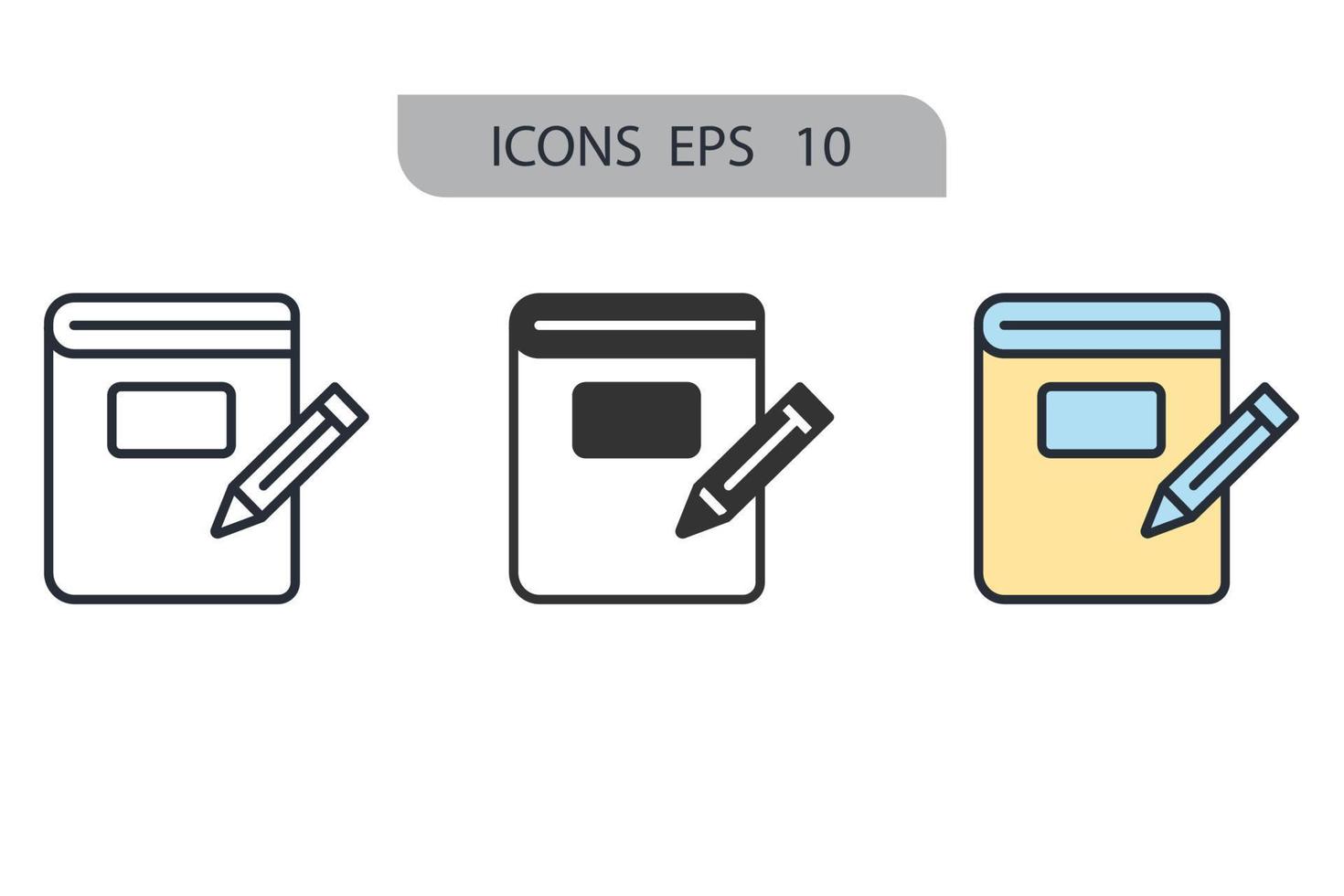 ICONS EPS 10