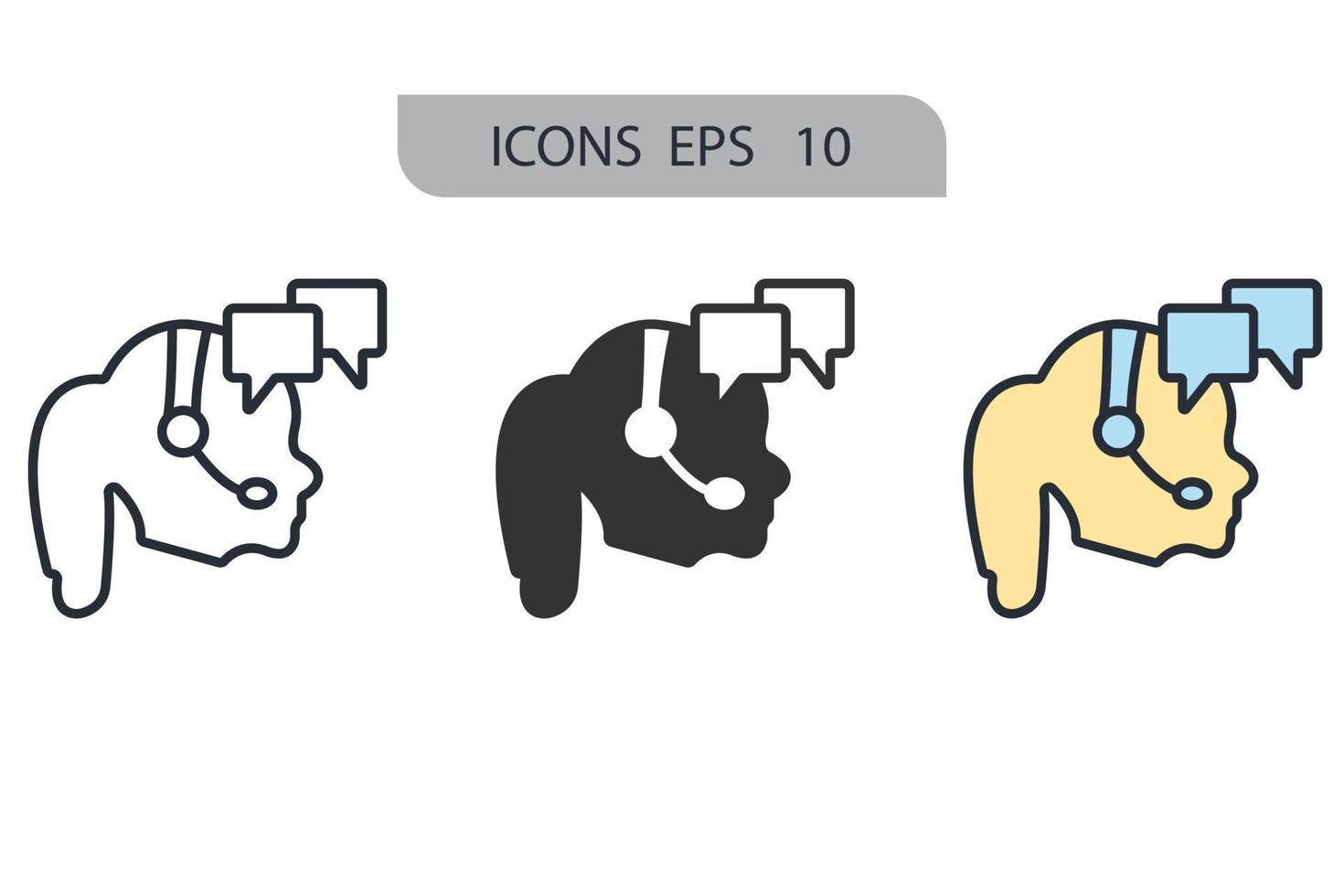 ICONS EPS 10