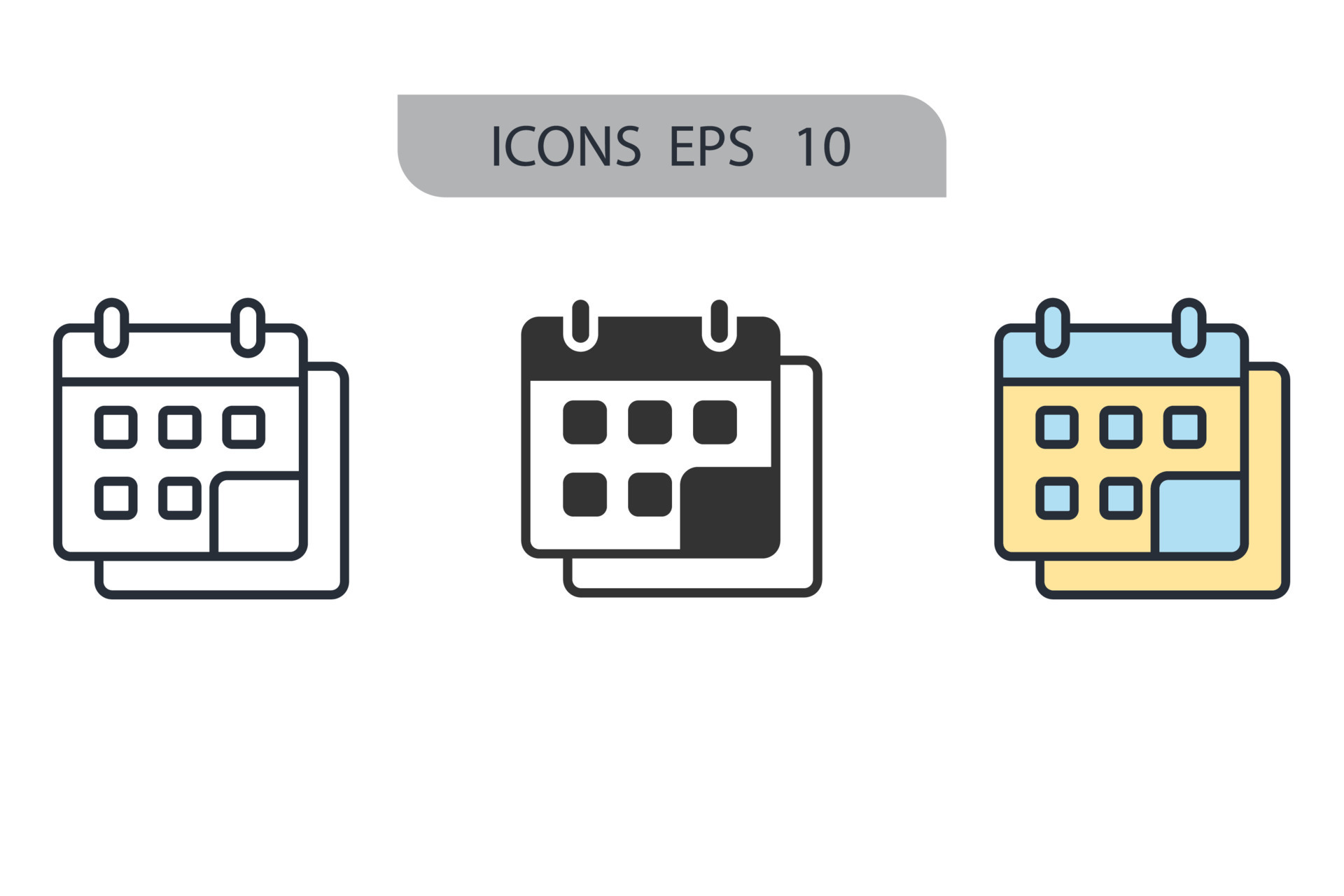 ICONS EPS 10