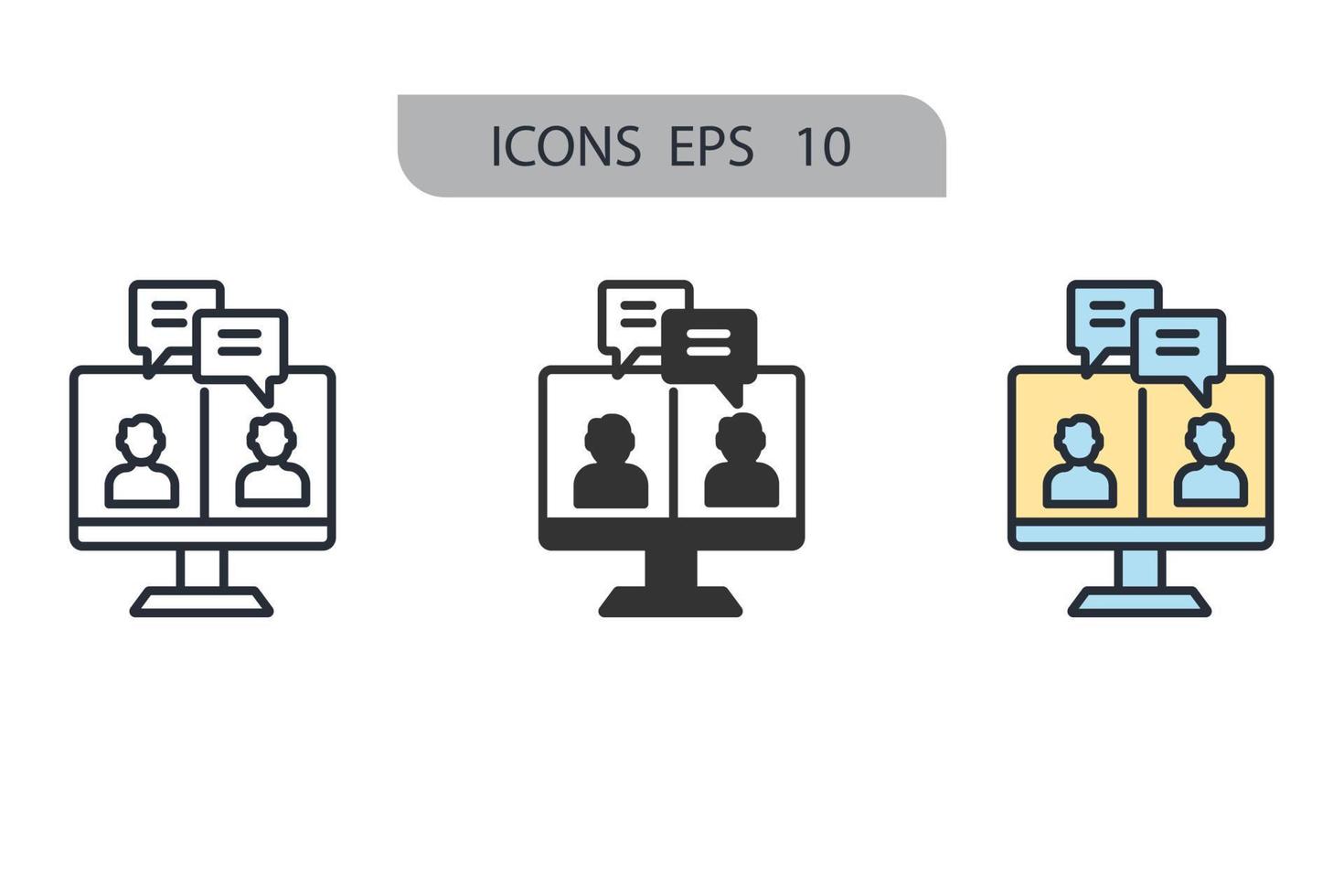 ICONS EPS 10