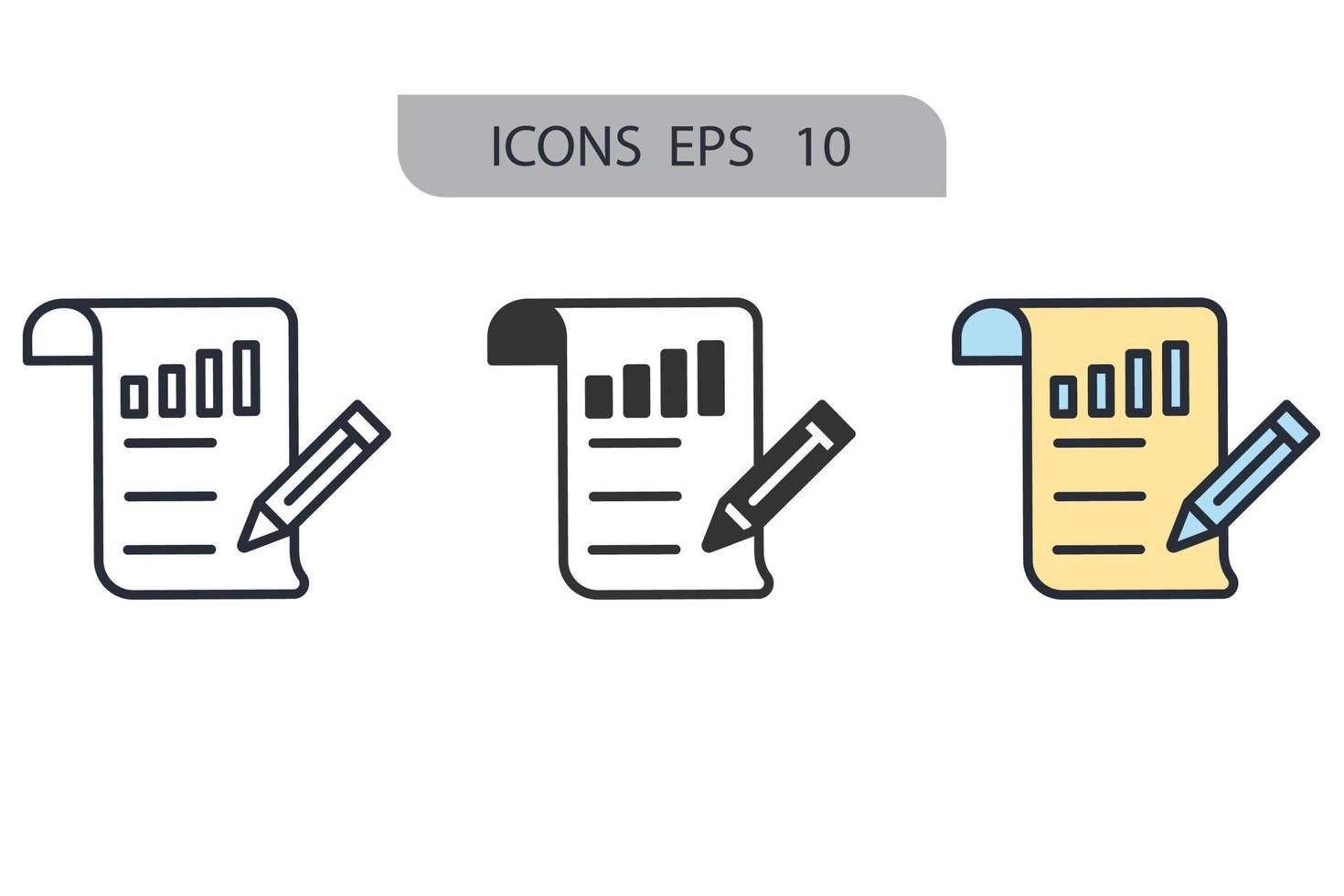 ICONS EPS 10