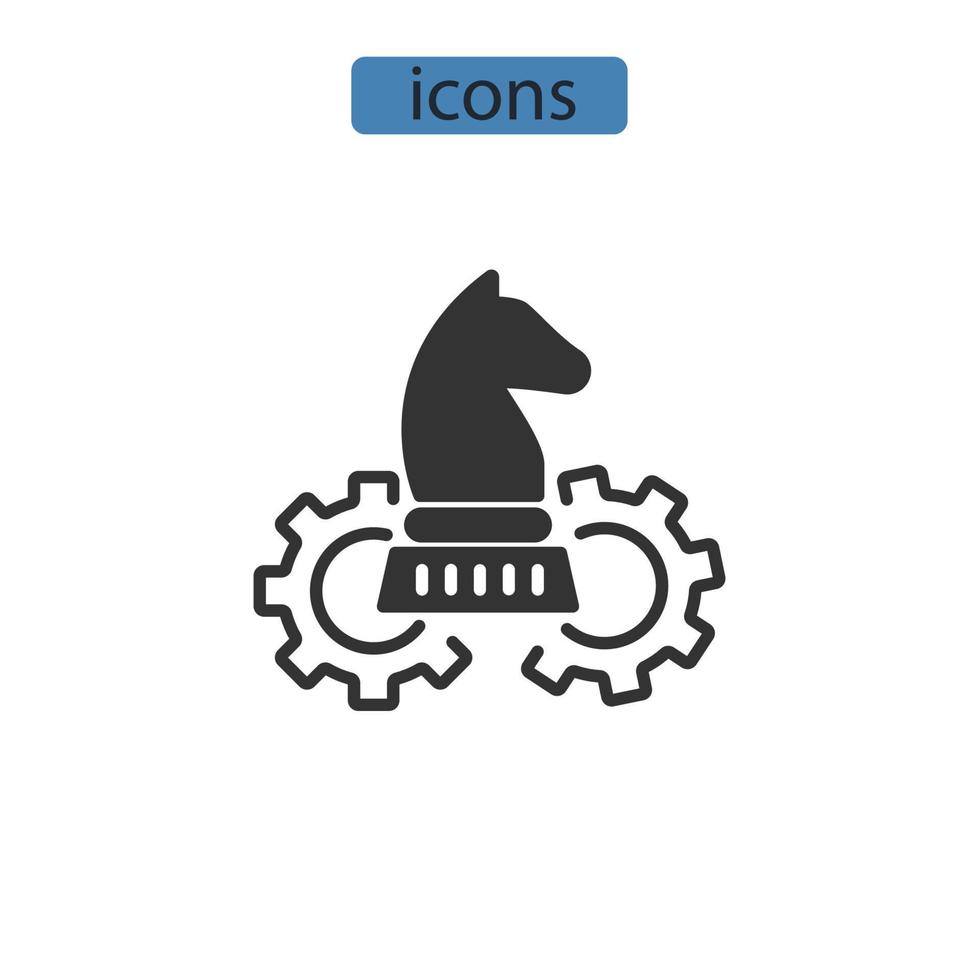 icons