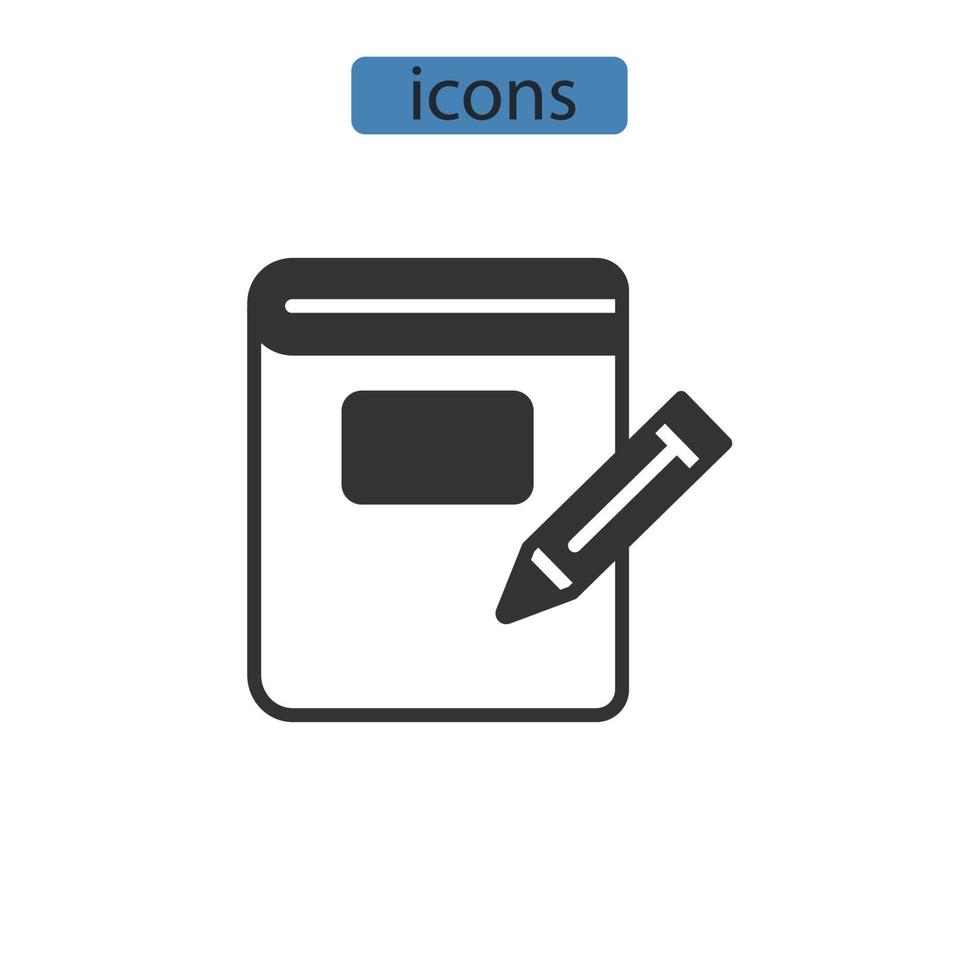 icons