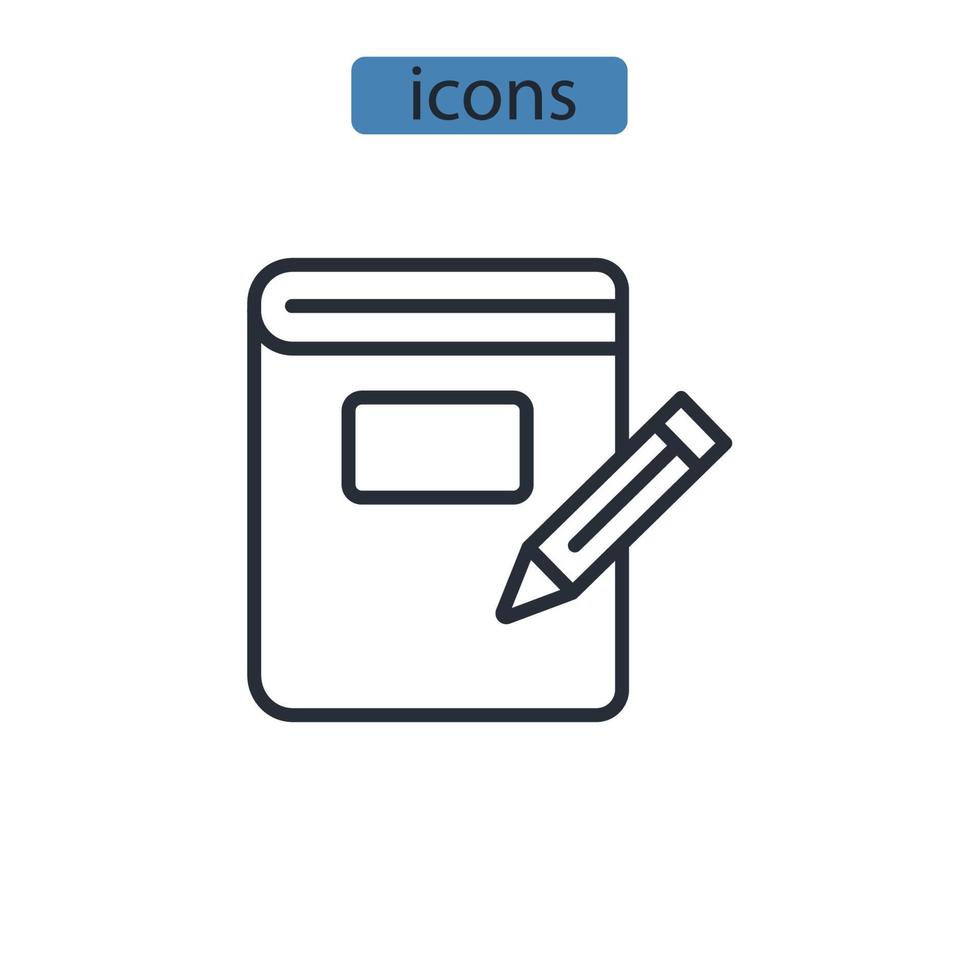 icons