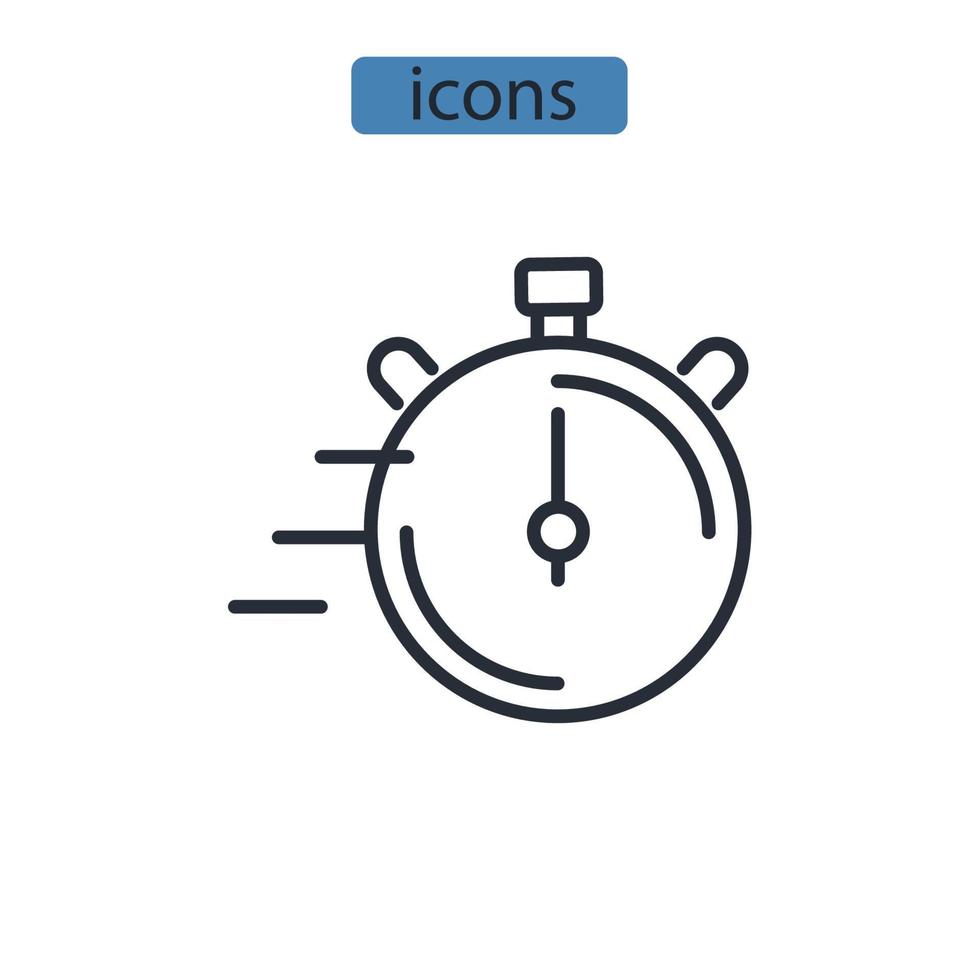 icons