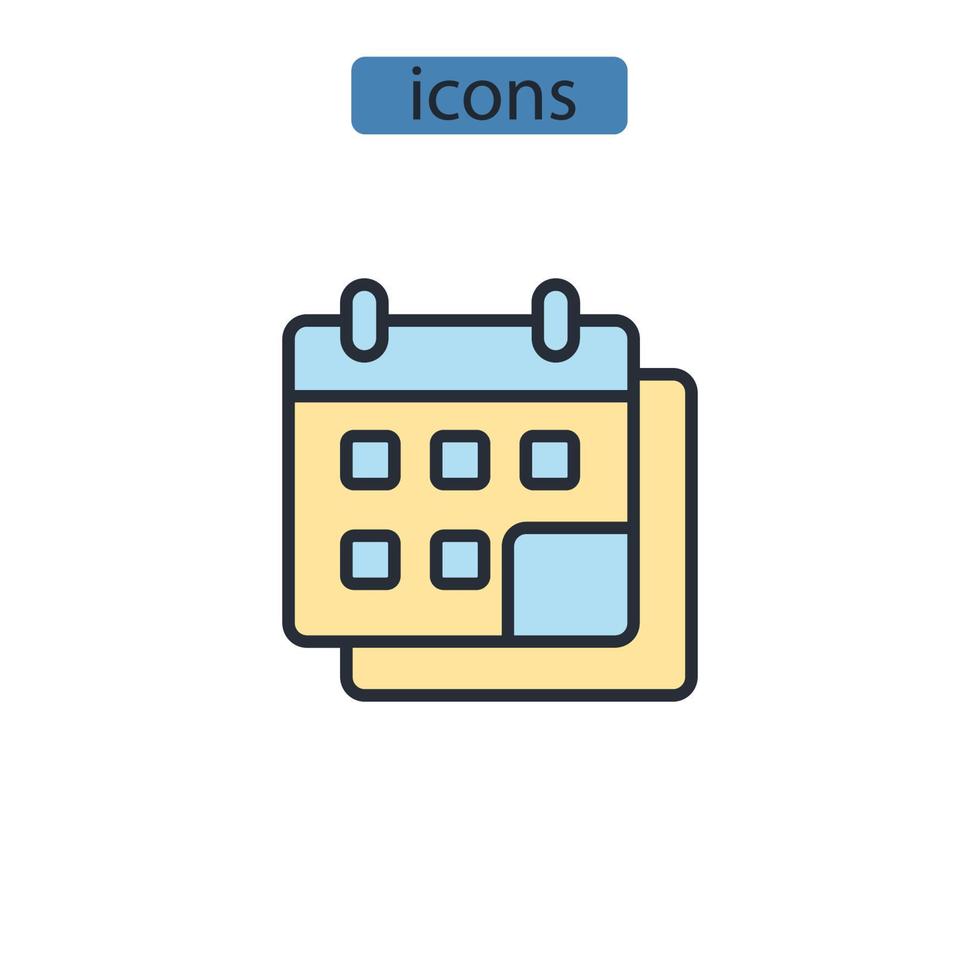 icons