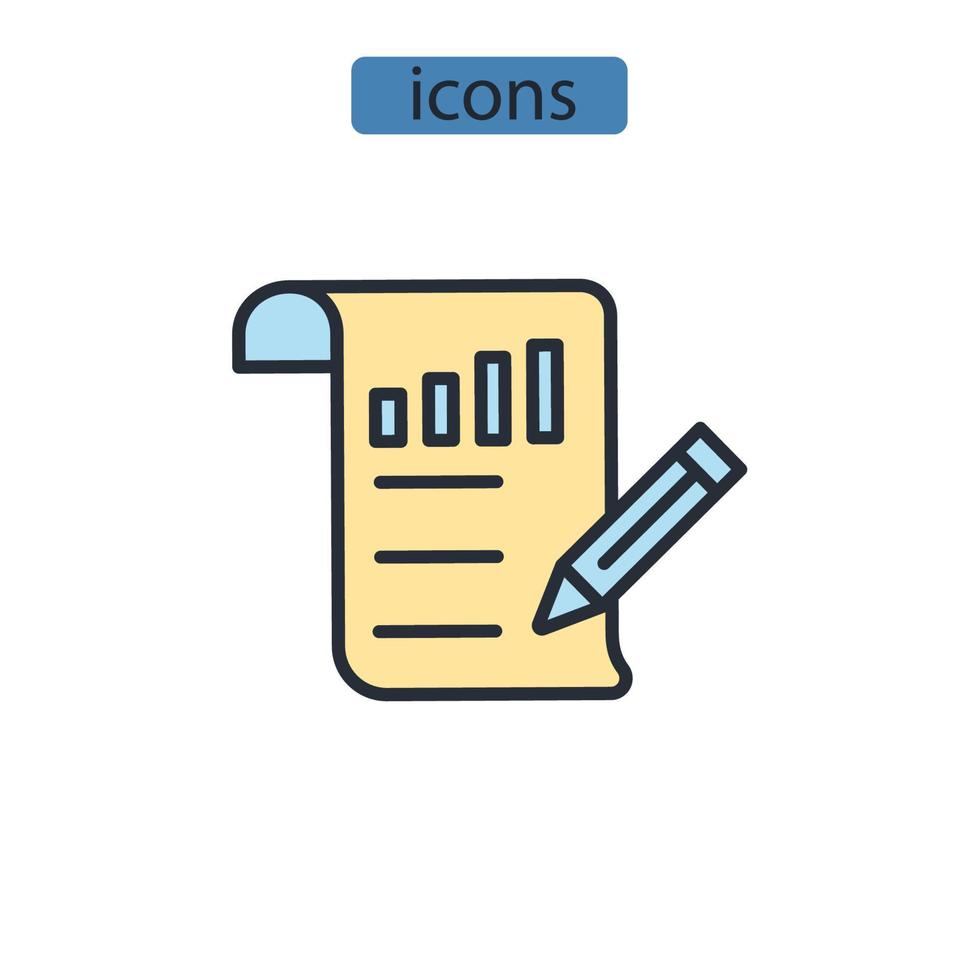 icons