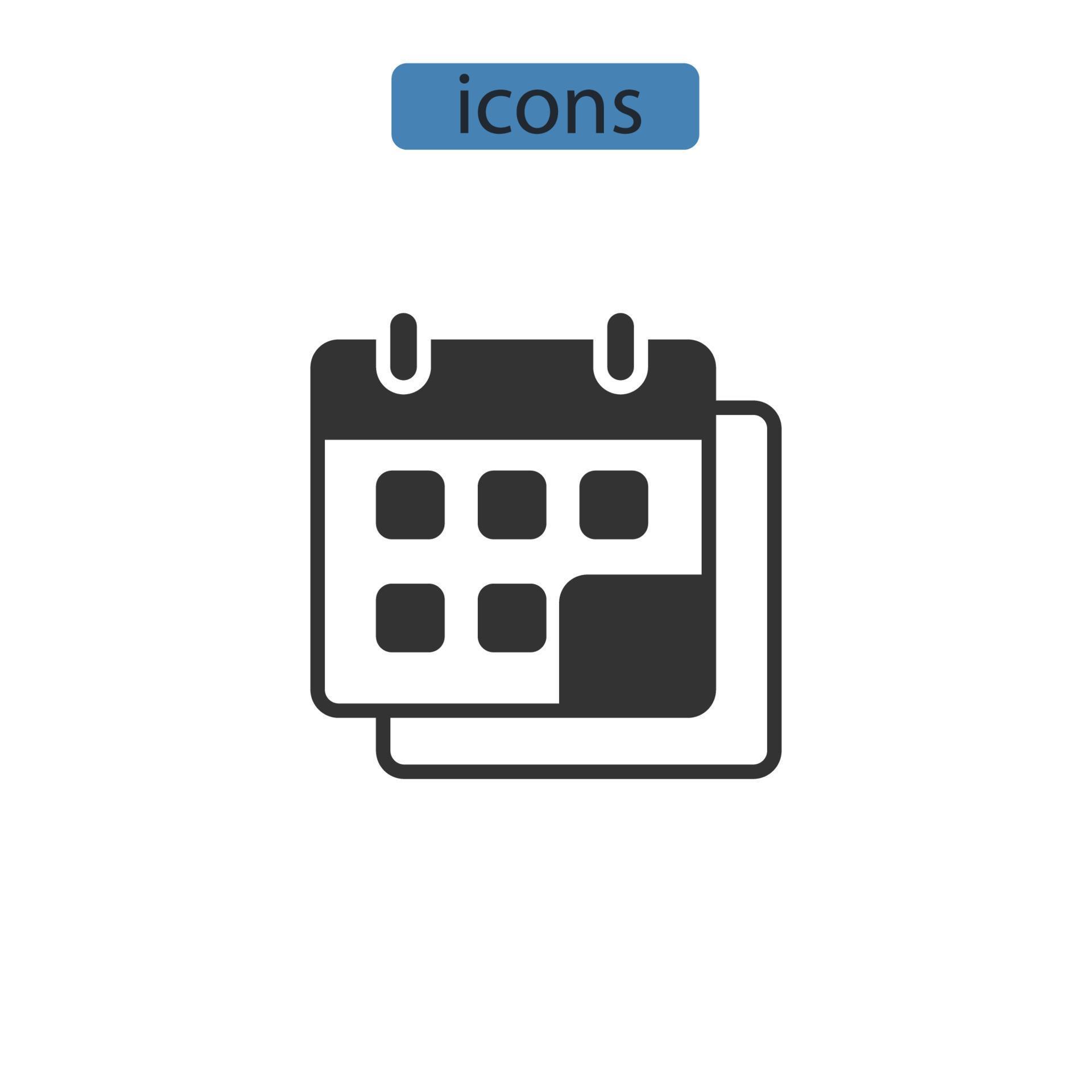 icons