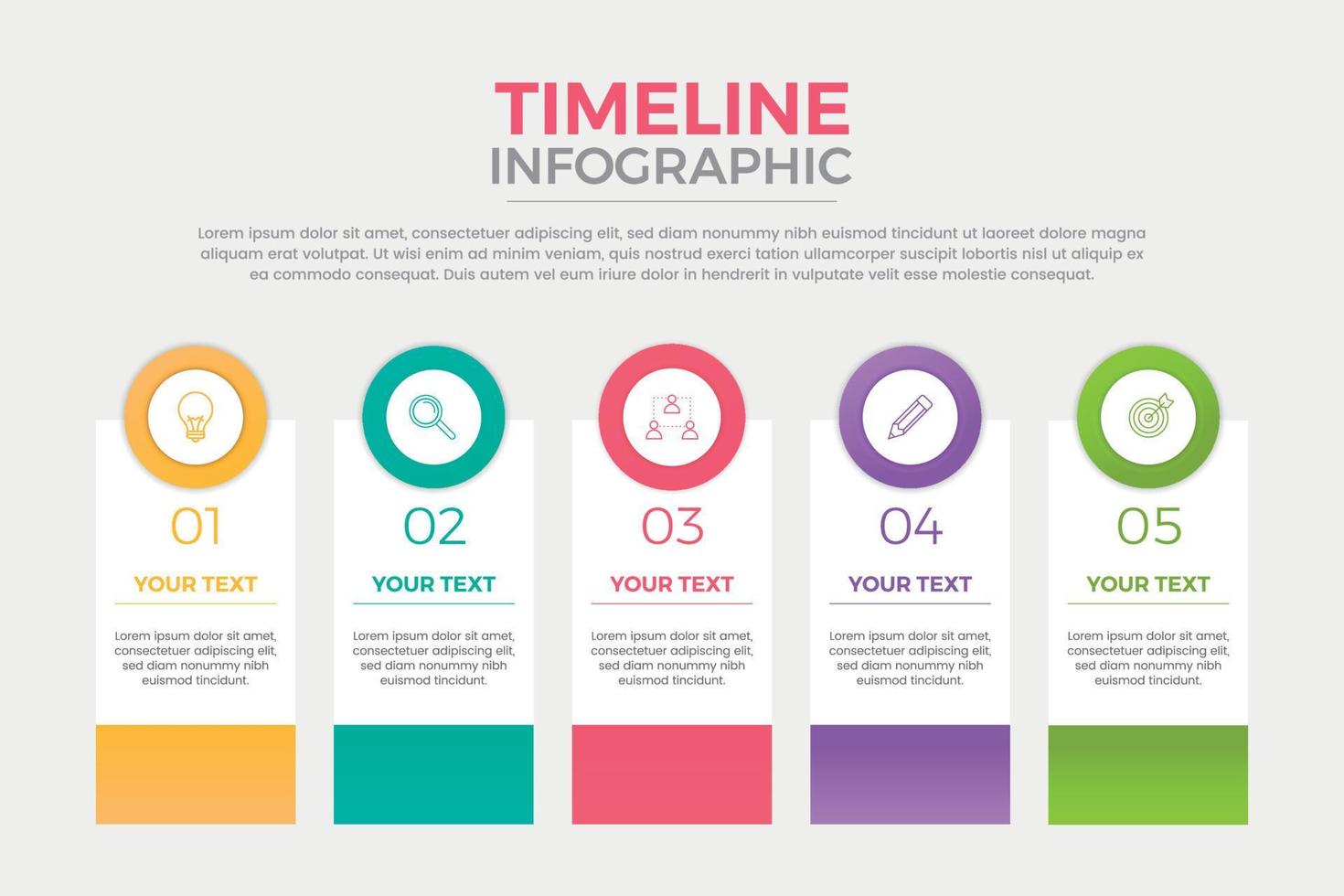 TIMELINE
INFOGRAPHIC

Lorem ipsum dolor sit amet, consectetuer adipiscing elit, sed diam nonummy nibh euismod tincidunt ut laoreet dolore magna aliquam erat volutpat. Ut wisi enim ad minim veniam, quis nostrud exerci tation ullamcorper suscipit lobortis nisl ut aliquip ex ea commodo consequat. Duis autem vel eum iriure dolor in hendrerit in vulputate velit esse molestie consequat.

01

YOUR TEXT

Lorem ipsum dolor sit amet, consectetuer adipiscing elit, sed diam nonummy nibh euismod tincidunt.

02

YOUR TEXT

Lorem ipsum dolor sit amet, consectetuer adipiscing elit, sed diam nonummy nibh euismod tincidunt.

03

YOUR TEXT

Lorem ipsum dolor sit amet, consectetuer adipiscing elit, sed diam nonummy nibh euismod tincidunt.

04

YOUR TEXT

Lorem ipsum dolor sit amet, consectetuer adipiscing elit, sed diam nonummy nibh euismod tincidunt.

05

YOUR TEXT

Lorem ipsum dolor sit amet, consectetuer adipiscing elit, sed diam nonummy nibh euismod tincidunt.