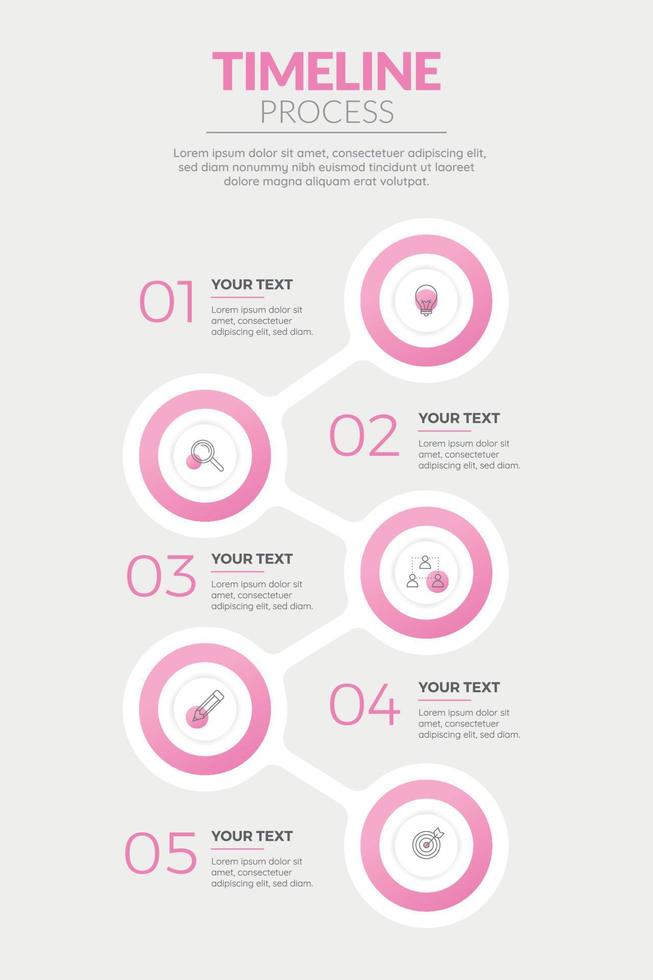 TIMELINE
PROCESS

Lorem ipsum dolor sit amet, consectetuer adipiscing elit, sed diam nonummy nibh euismod tincidunt ut laoreet dolore magna aliquam erat volutpat.

01
YOUR TEXT
Lorem ipsum dolor sit amet, consectetuer adipiscing elit, sed diam.

02
YOUR TEXT
Lorem ipsum dolor sit amet, consectetuer adipiscing elit, sed diam.

03
YOUR TEXT
Lorem ipsum dolor sit amet, consectetuer adipiscing elit, sed diam.

04
YOUR TEXT
Lorem ipsum dolor sit amet, consectetuer adipiscing elit, sed diam.

05
YOUR TEXT
Lorem ipsum dolor sit amet, consectetuer adipiscing elit, sed diam.