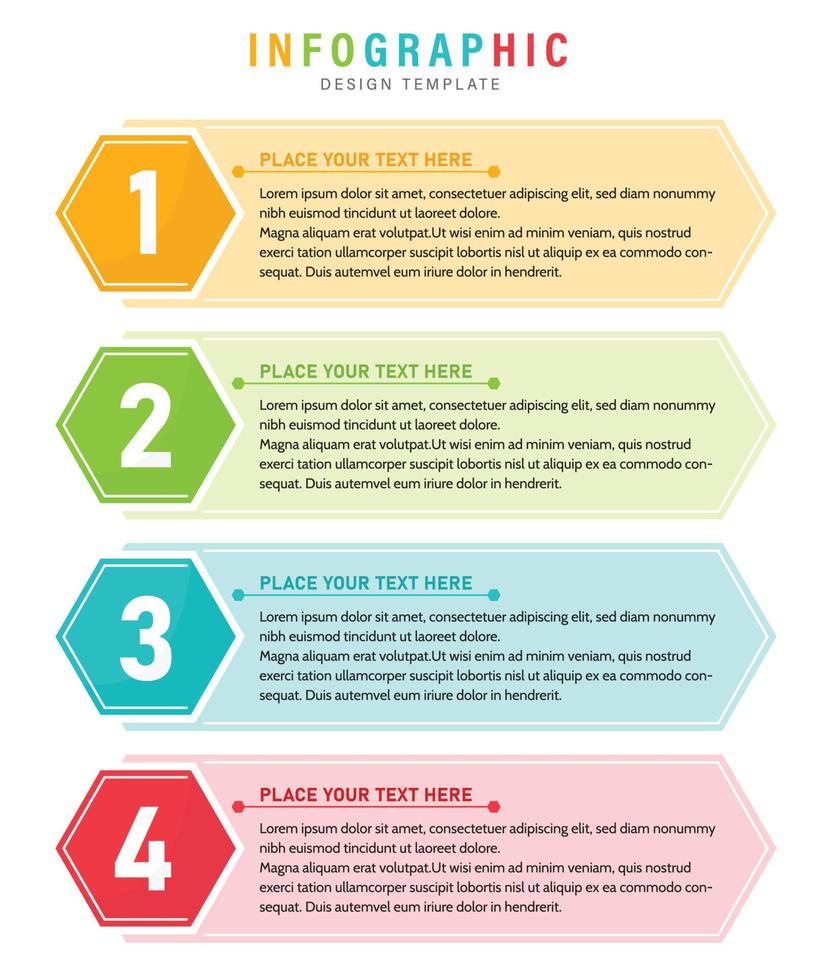 INFOGRAPHIC
DESIGN TEMPLATE

1

PLACE YOUR TEXT HERE

Lorem ipsum dolor sit amet, consectetuer adipiscing elit, sed diam nonummy nibh euismod tincidunt ut laoreet dolore.
Magna aliquam erat volutpat.Ut wisi enim ad minim veniam, quis nostrud exerci tation ullamcorper suscipit lobortis nisl ut aliquip ex ea commodo consequat. Duis autemvel eum iriure dolor in hendrerit.

2

PLACE YOUR TEXT HERE

Lorem ipsum dolor sit amet, consectetuer adipiscing elit, sed diam nonummy nibh euismod tincidunt ut laoreet dolore.
Magna aliquam erat volutpat.Ut wisi enim ad minim veniam, quis nostrud exerci tation ullamcorper suscipit lobortis nisl ut aliquip ex ea commodo consequat. Duis autemvel eum iriure dolor in hendrerit.

3

PLACE YOUR TEXT HERE

Lorem ipsum dolor sit amet, consectetuer adipiscing elit, sed diam nonummy nibh euismod tincidunt ut laoreet dolore.
Magna aliquam erat volutpat.Ut wisi enim ad minim veniam, quis nostrud exerci tation ullamcorper suscipit lobortis nisl ut aliquip ex ea commodo consequat. Duis autemvel eum iriure dolor in hendrerit.

4

PLACE YOUR TEXT HERE

Lorem ipsum dolor sit amet, consectetuer adipiscing elit, sed diam nonummy nibh euismod tincidunt ut laoreet dolore.
Magna aliquam erat volutpat.Ut wisi enim ad minim veniam, quis nostrud exerci tation ullamcorper suscipit lobortis nisl ut aliquip ex ea commodo consequat. Duis autemvel eum iriure dolor in hendrerit.