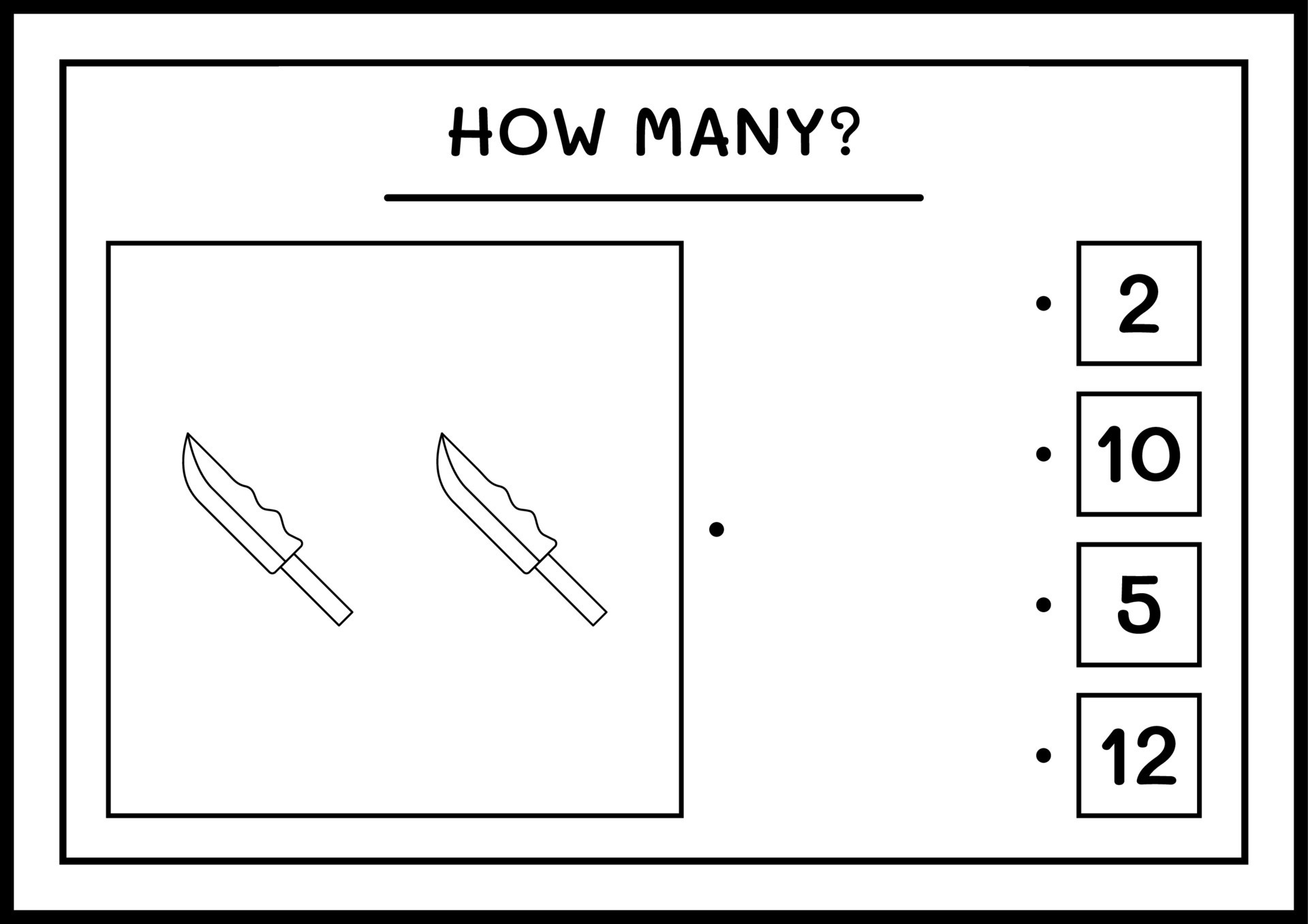 HOW MANY?

2

10

5

12