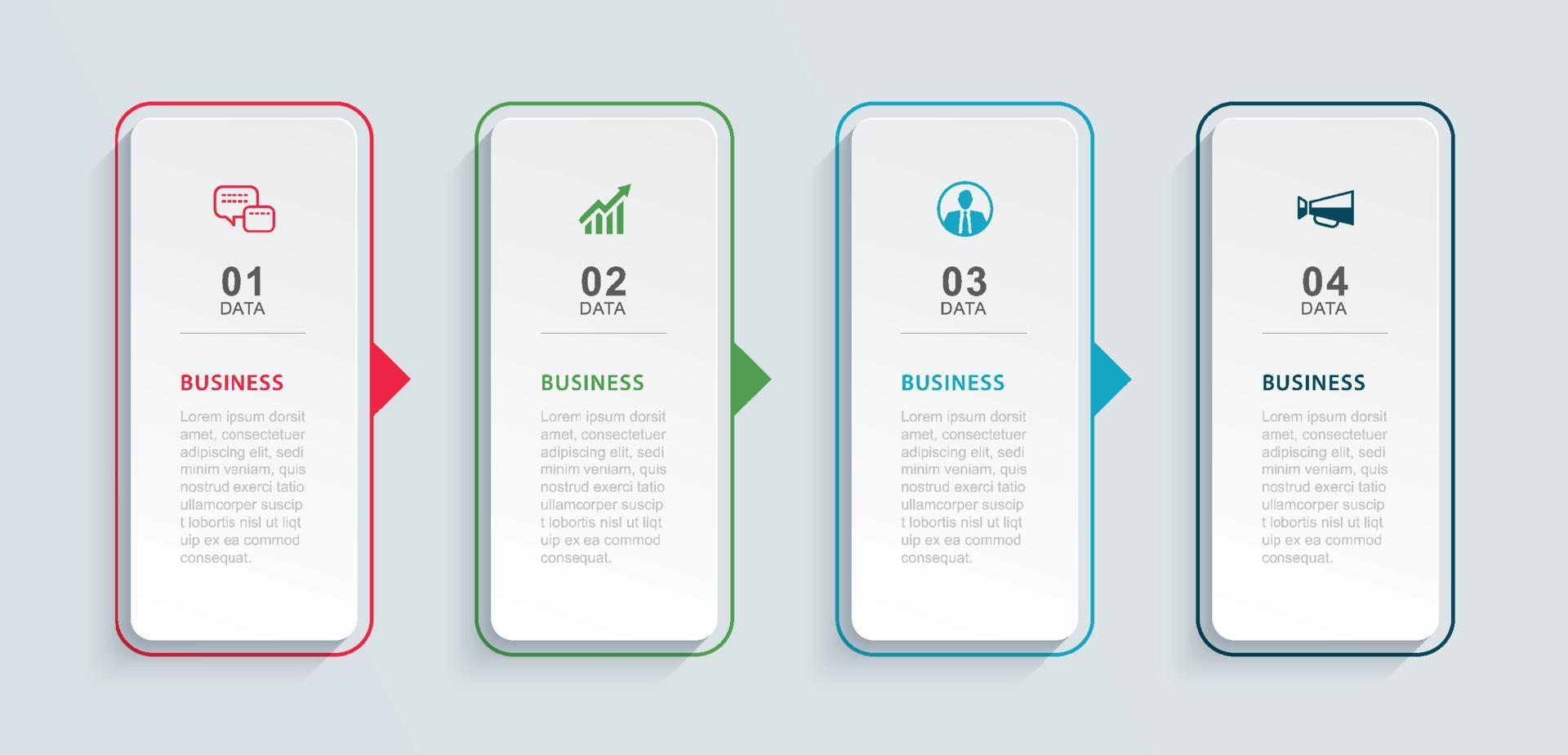 01
DATA

BUSINESS

Lorem ipsum dorsit amet, consectetuer adipiscing elit, sedi minim veniam, quis nostrud exerci tatio ullamcorper suscip t lobortis nisl ut liqt uip ex ea commod consequat.

02
DATA

BUSINESS

Lorem ipsum dorsit amet, consectetuer adipiscing elit, sedi minim veniam, quis nostrud exerci tatio ullamcorper suscip t lobortis nisl ut liqt uip ex ea commod consequat.

03
DATA

BUSINESS

Lorem ipsum dorsit amet, consectetuer adipiscing elit, sedi minim veniam, quis nostrud exerci tatio ullamcorper suscip t lobortis nisl ut liqt uip ex ea commod consequat.

04
DATA

BUSINESS

Lorem ipsum dorsit amet, consectetuer adipiscing elit, sedi minim veniam, quis nostrud exerci tatio ullamcorper suscip t lobortis nisl ut liqt uip ex ea commod consequat.