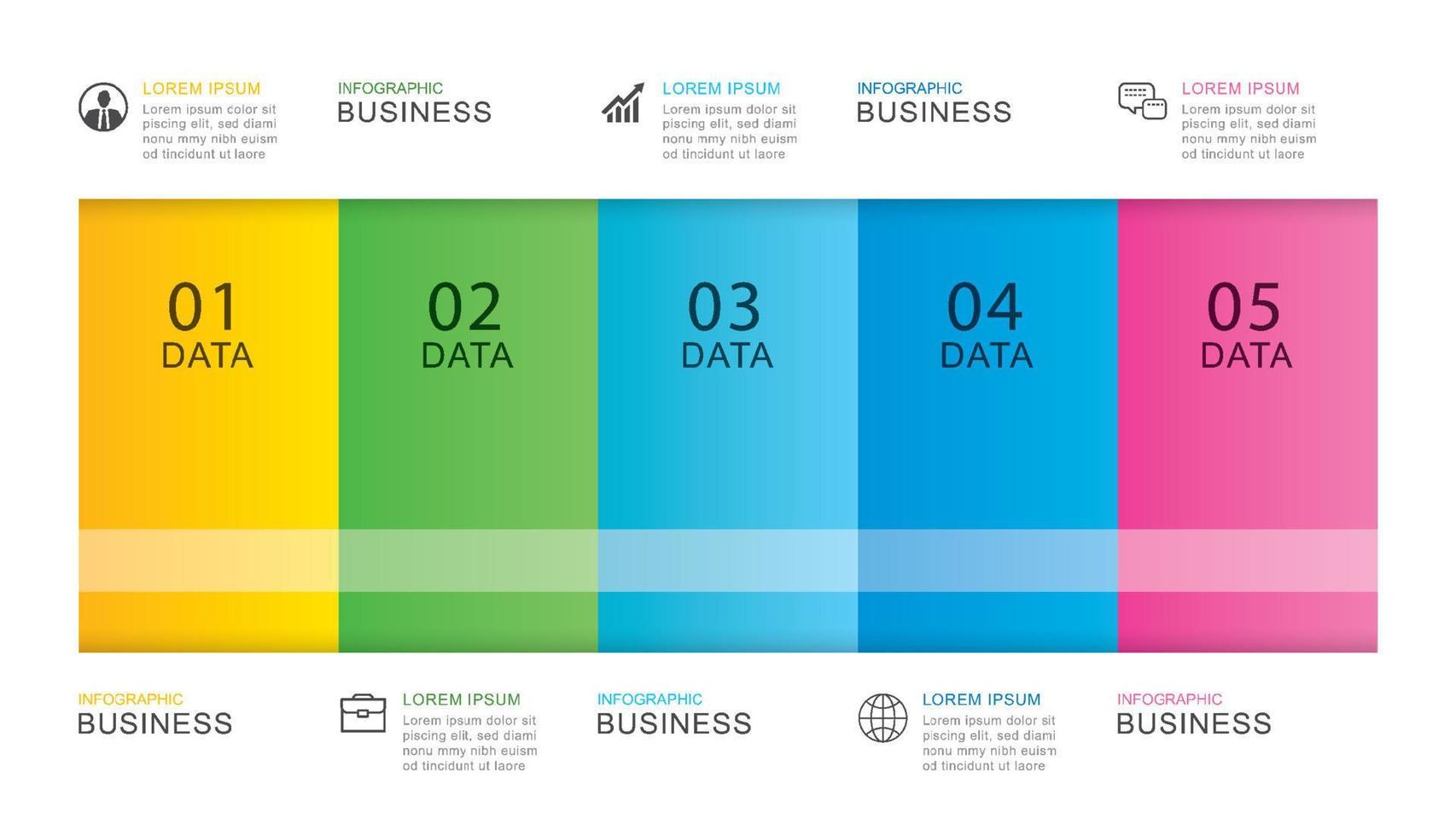 LOREM IPSUM
Lorem ipsum color sit piscing elit, sed diami nonu mmy nibh euism od tincidunt ut laore

INFOGRAPHIC
BUSINESS

LOREM IPSUM
Lorem ipsum dolor sit piscing elit, sed diami nonu mmy nibh euism od tincidunt ut laore

INFOGRAPHIC
BUSINESS

LOREM IPSUM
Lorem ipsum dolor sit piscing elit, sed diami nonu mmy nibh euism od tincidunt ut laore

01
DATA

02
DATA

03
DATA

04
DATA

05
DATA

INFOGRAPHIC
BUSINESS

LOREM IPSUM
Lorem ipsum dolor sit piscing elit, sed diami nonu mmy nibh euism od tincidunt ut laore

INFOGRAPHIC
BUSINESS

LOREM IPSUM
Lorem ipsum dolor sit piscing elit, sed diami nonu mmy nibh euism od tincidunt ut laore

INFOGRAPHIC
BUSINESS