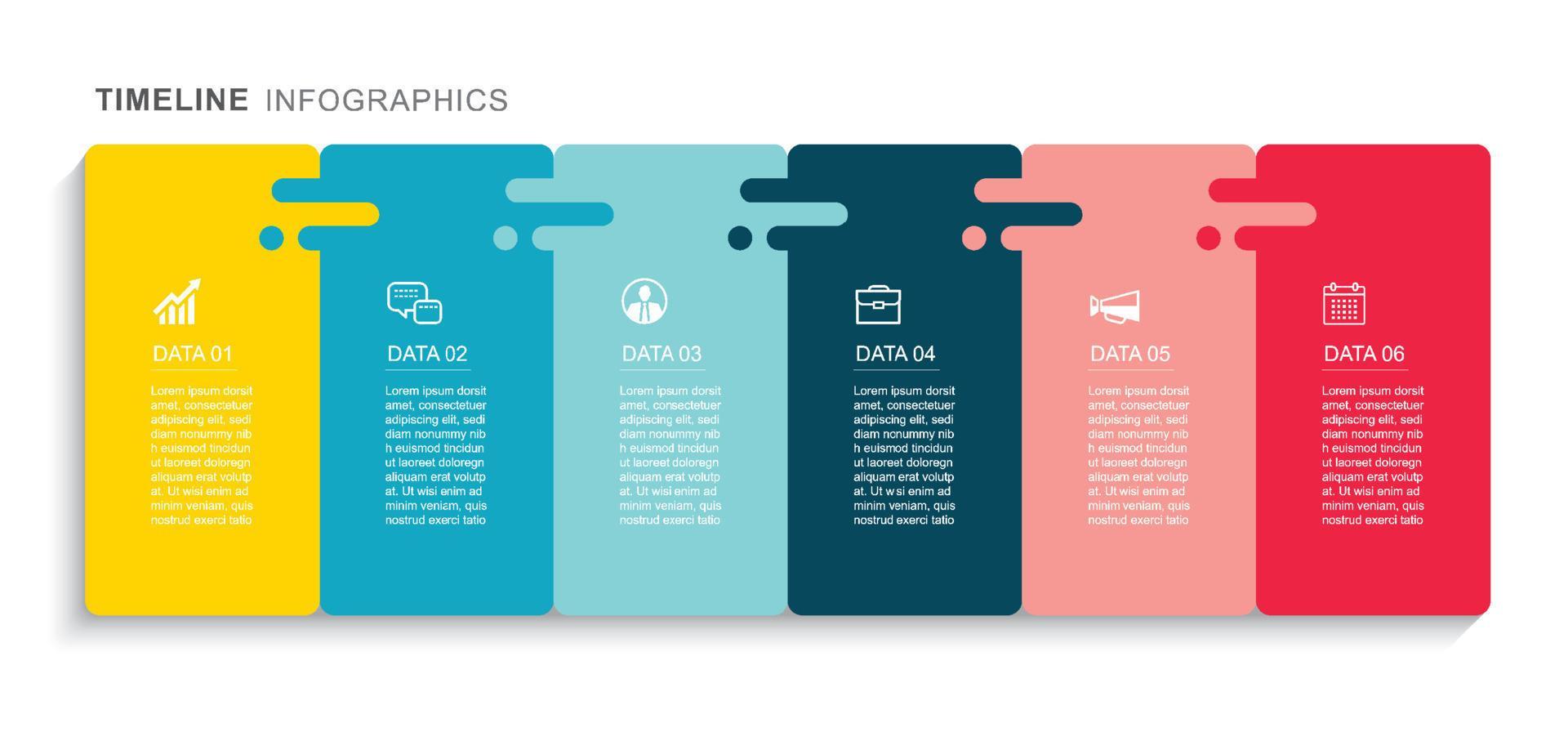 TIMELINE INFOGRAPHICS

DATA 01

Lorem ipsum dorsit amet, consectetuer adipiscing elit, sedi diam nonummy nib h euismod tincidun ut laoreet doloregn aliquam erat volutp at. Ut wisi enim ad minim veniam, quis nostrud exerci tatio

DATA 02

Lorem ipsum dorsit amet, consectetuer adipiscing elit, sedi diam nonummy nib h euismod tincidun ut laoreet doloregn aliquam erat volutp at. Ut wisi enim ad minim veniam, quis nostrud exerci tatio

DATA 03

Lorem ipsum dorsit amet, consectetuer adipiscing elit, sedi diam nonummy nib h euismod tincidun ut laoreet doloregn aliquam erat volutp at. Ut wisi enim ad minim veniam, quis nostrud exerci tatio

DATA 04

Lorem ipsum dorsit amet, consectetuer adipiscing elit, sedi diam nonummy nib h euismod tincidun ut laoreet doloregn aliquam erat volutp at. Ut wsi enim ad minim veniam, quis nostrud exerci tatio

DATA 05

Lorem ipsum dorsit amet, consectetuer adipiscing elit, sedi diam nonummy nib h euismod tincidun ut laoreet doloregn aliquam erat volutp at. Ut wisi enim ad minim veniam, quis nostrud exerci tatio

DATA 06

Lorem ipsum dorsit amet, consectetuer adipiscing elit, sedi diam nonummy nib h euismod tincidun ut laoreet doloregn aliquam erat volutp at. Ut wisi enim ad minim veniam, quis nostrud exerci tatio