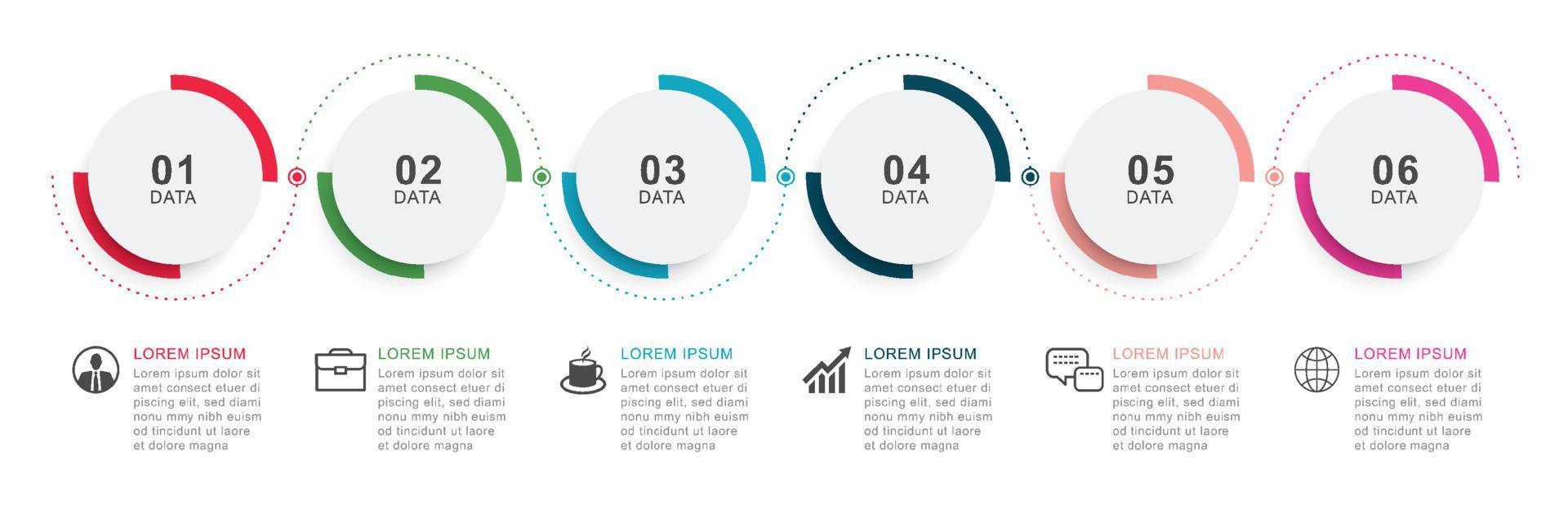 01
DATA

02
DATA

03
DATA

04
DATA

05
DATA

06
DATA

LOREM IPSUM
Lorem ipsum dolor sit amet consect etuer di piscing elit, sed diami nonu mmy nibh euism od tincidunt ut laore et dolore magna

LOREM IPSUM
Lorem ipsum dolor sit amet consect etuer di piscing elit, sed diami nonu mmy nibh euism od tincidunt ut laore et dolore magna

LOREM IPSUM
Lorem ipsum dolor sit amet consect etuer di piscing elit, sed diami nonu mmy nibh euism od tincidunt ut laore et dolore magna

LOREM IPSUM
Lorem ipsum dolor sit amet consect etuer di piscing elit, sed diami nonu mmy nibh euism od tincidunt ut laore et dolore magna

LOREM IPSUM
Lorem ipsum dolor sit amet consect etuer di piscing elit, sed diami nonu mmy nibh euism od tincidunt ut laore et dolore magna

LOREM IPSUM
Lorem ipsum dolor sit amet consect etuer di piscing elit, sed diami nonu mmy nibh euism od tincidunt ut laore et dolore magna