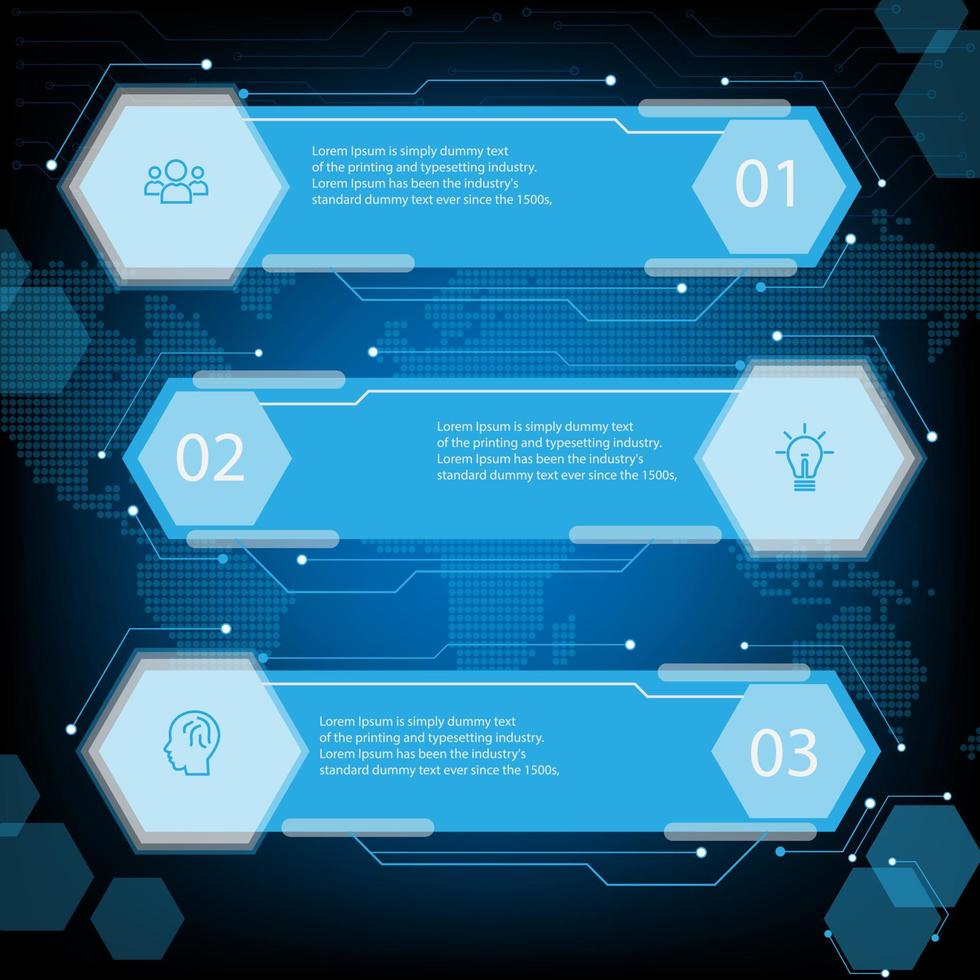 Lorem Ipsum is simply dummy text of the printing and typesetting industry. Lorem Ipsum has been the industry's standard dummy text ever since the 1500s,

01

02

Lorem Ipsum is simply dummy text of the printing and typesetting industry. Lorem Ipsum has been the industry's standard dummy text ever since the 1500s,

Lorem Ipsum is simply dummy text of the printing and typesetting industry. Lorem Ipsum has been the industry's standard dummy text ever since the 1500s,

03